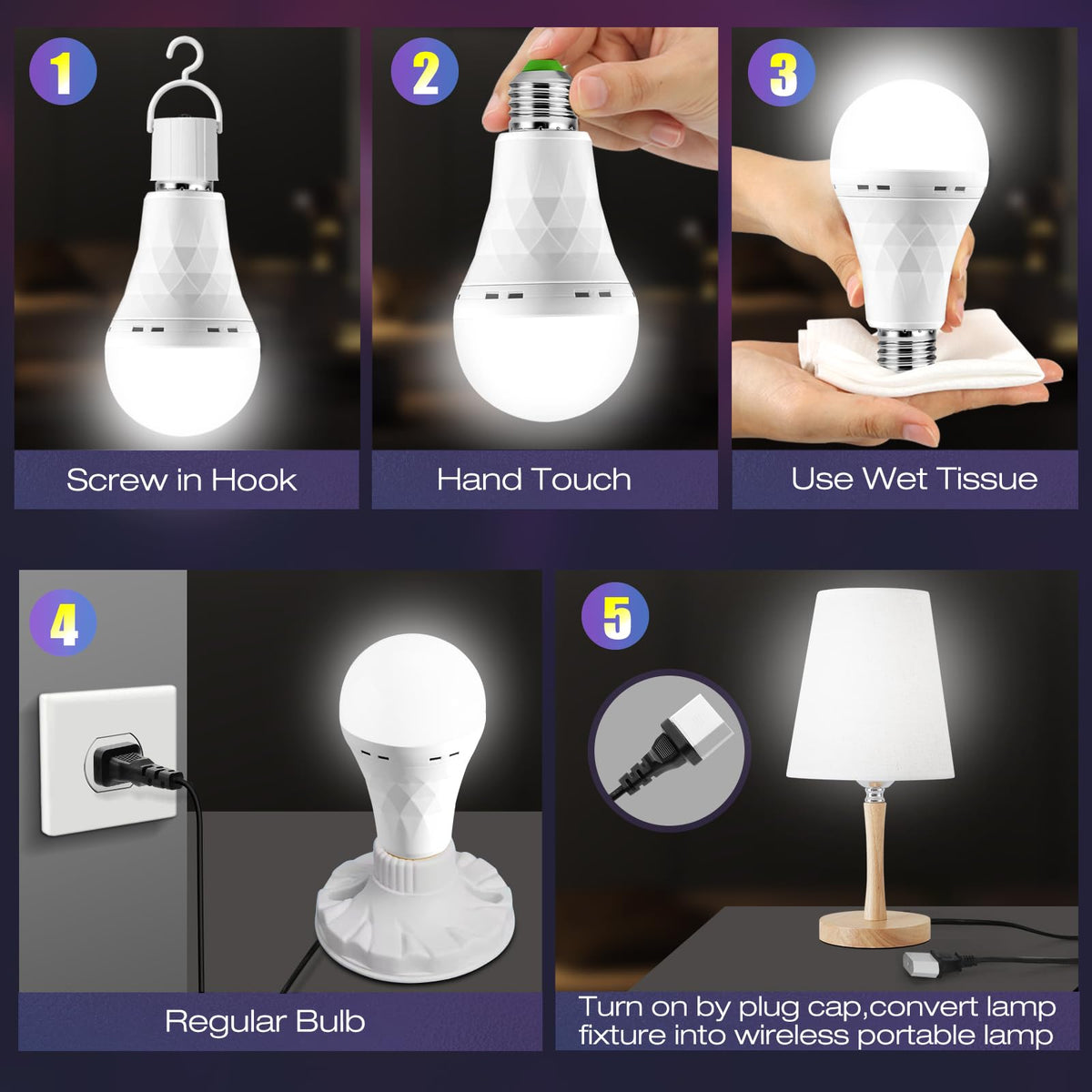 1
Screw in Hook

2
Hand Touch

3
Use Wet Tissue

4
Regular Bulb

5
Turn on by plug cap,convert lamp fixture into wireless portable lamp