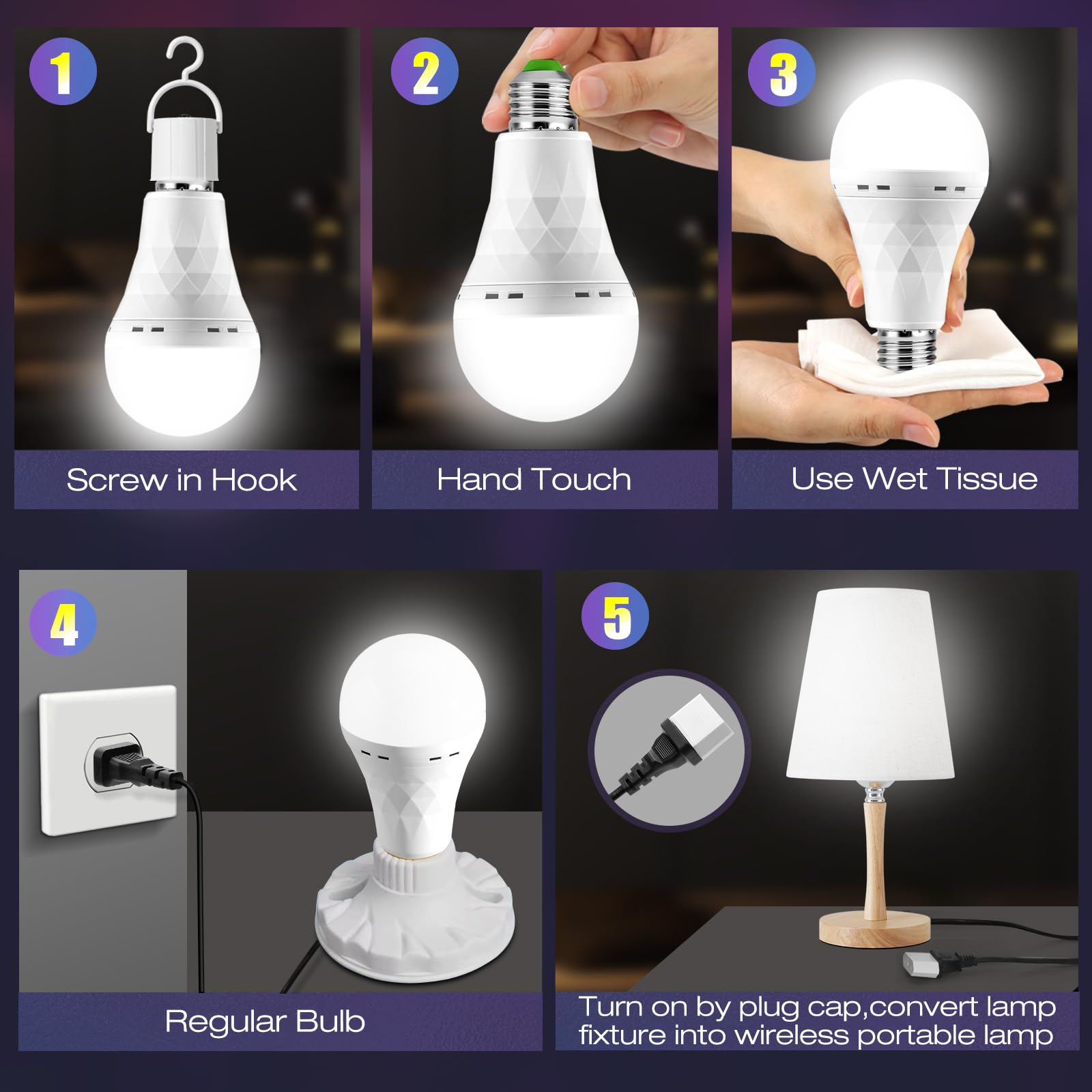 1
Screw in Hook

2
Hand Touch

3
Use Wet Tissue

4
Regular Bulb

5
Turn on by plug cap,convert lamp fixture into wireless portable lamp