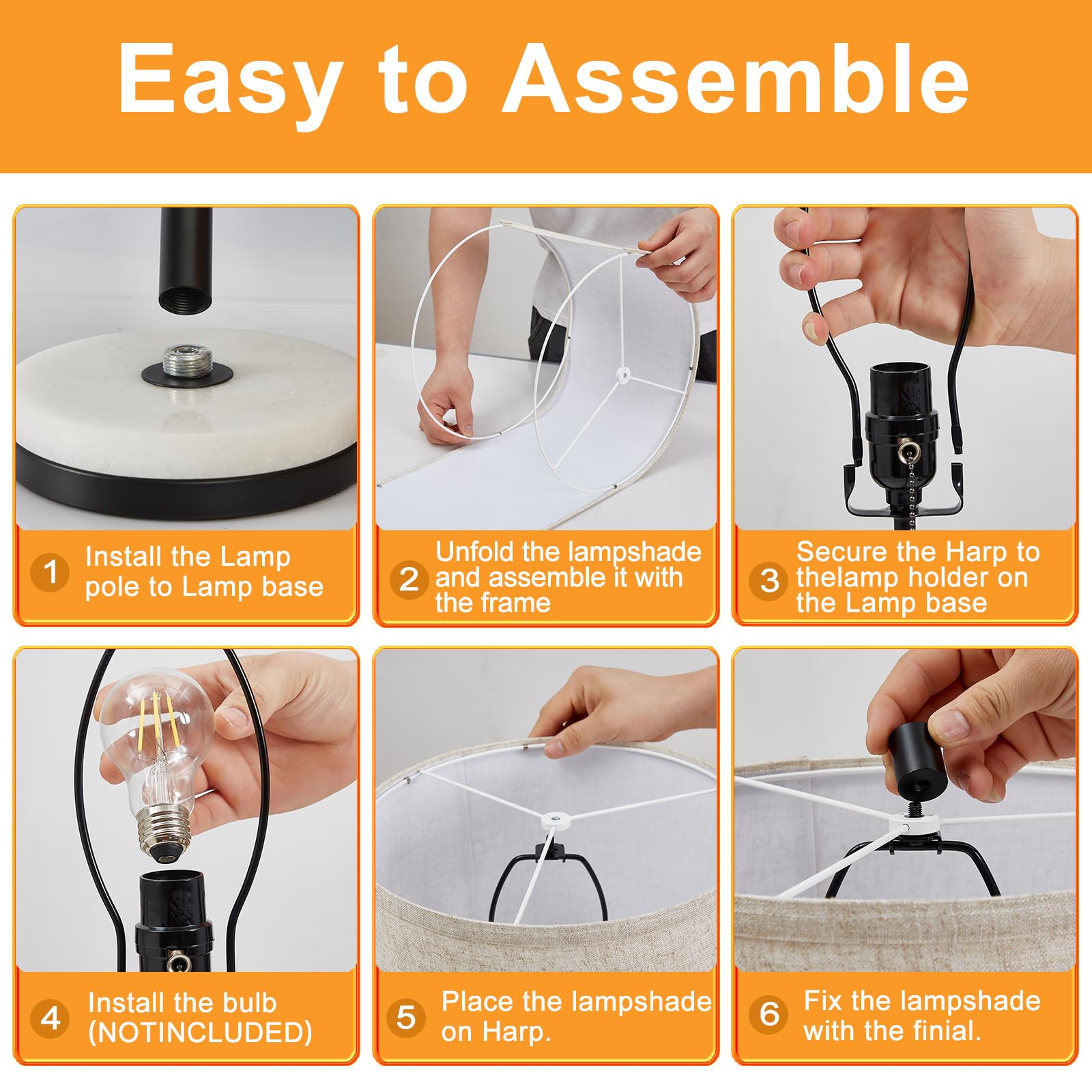 Easy to Assemble

1 Install the Lamp pole to Lamp base

2 Unfold the lampshade and assemble it with the frame

3 Secure the Harp to thelamp holder on the Lamp base

4 Install the bulb (NOTINCLUDED)

5 Place the lampshade on Harp.

6 Fix the lampshade with the finial.