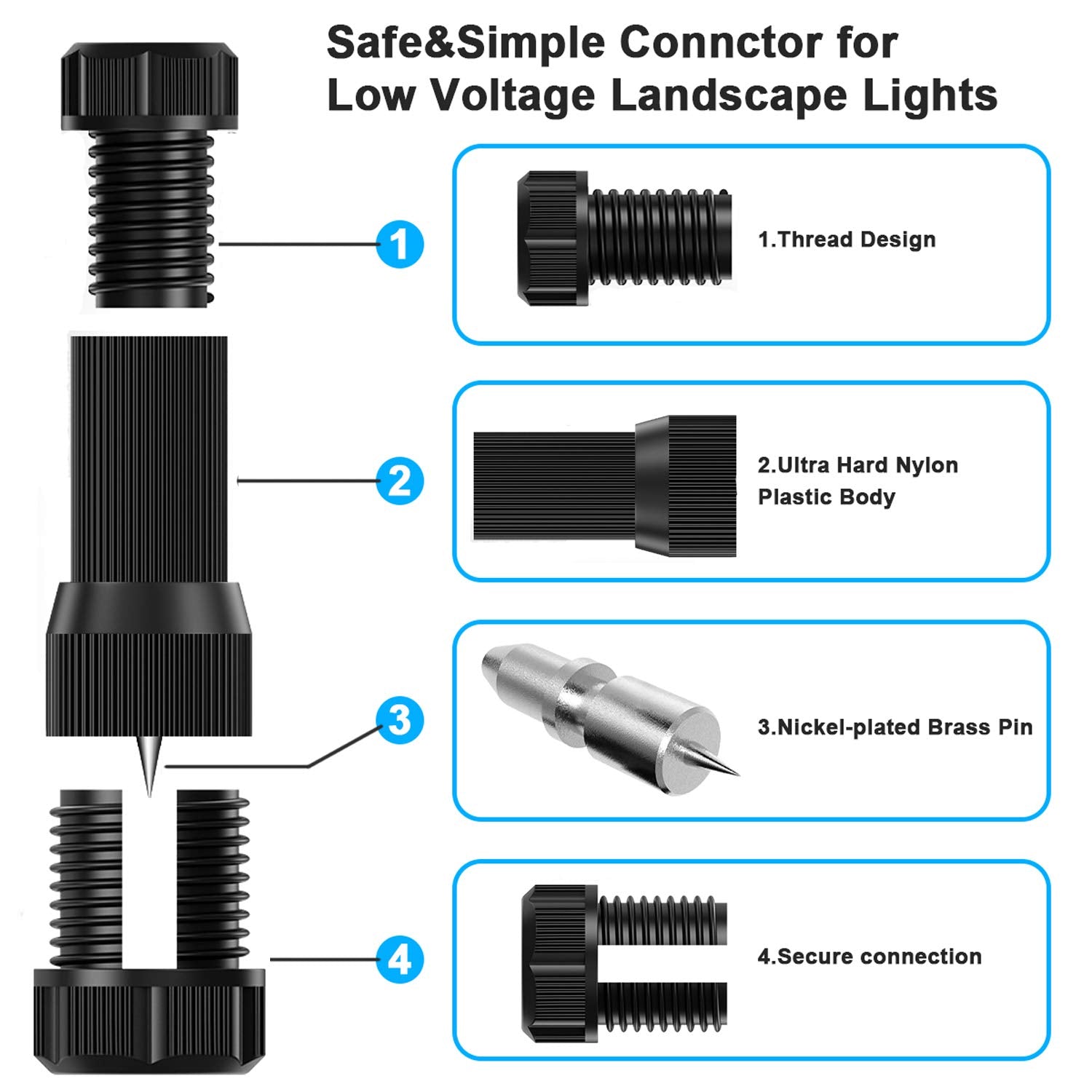 Safe&Simple Connctor for Low Voltage Landscape Lights

1

1.Thread Design

2

2.Ultra Hard Nylon Plastic Body

3

3.Nickel-plated Brass Pin

4

4.Secure connection