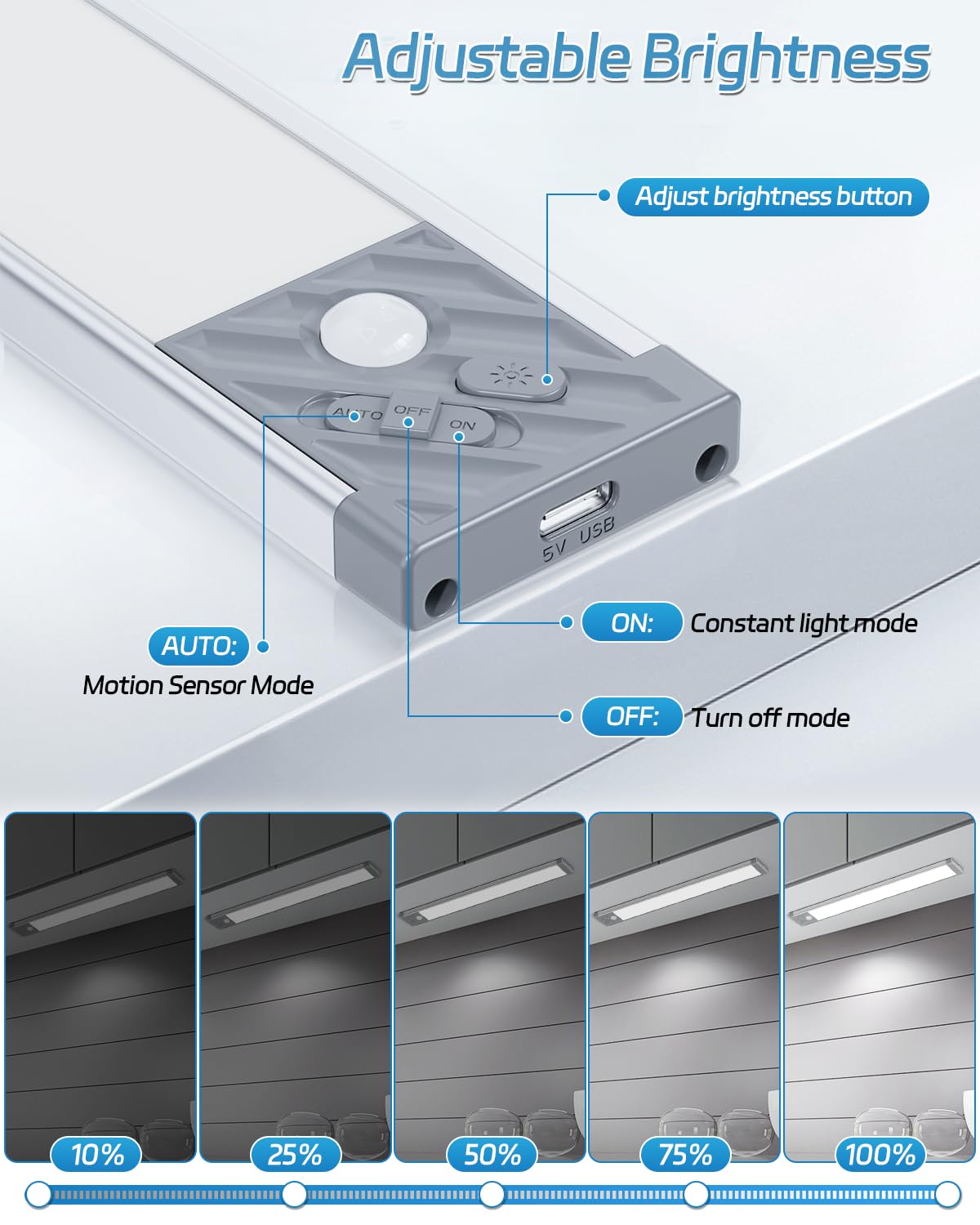 Adjustable Brightness

Adjust brightness button

AUTO OFF ON

5V USB

ON: Constant light mode

AUTO: Motion Sensor Mode

OFF: Turn off mode

10%

25%

50%

75%

100%