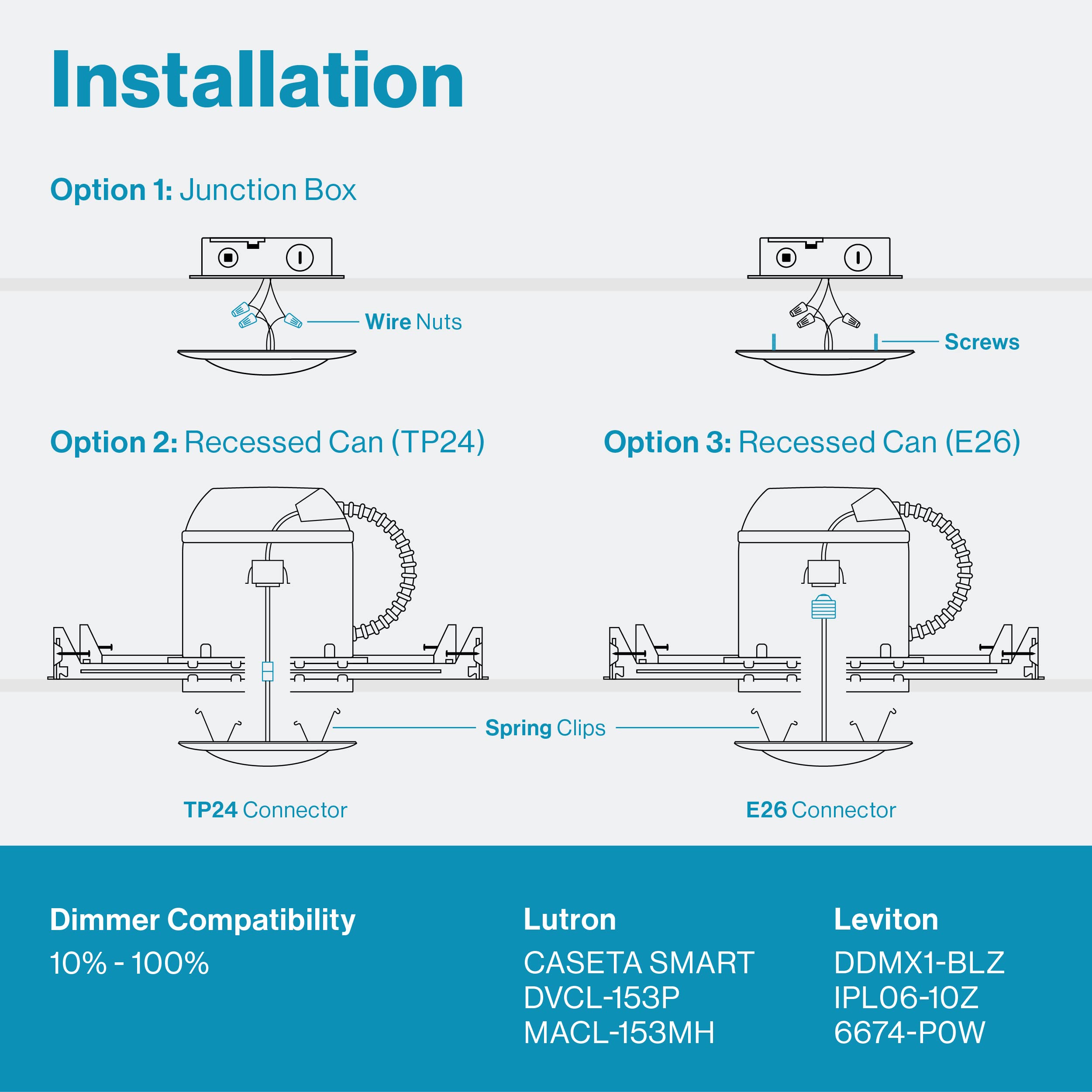 Installation

Option 1: Junction Box

Wire Nuts

Screws

Option 2: Recessed Can (TP24)

Option 3: Recessed Can (E26)

Spring Clips

TP24 Connector

E26 Connector

Dimmer Compatibility
10% - 100%

Lutron
CASETA SMART
DVCL-153P
MACL-153MH

Leviton
DDMX1-BLZ
IPL06-10Z
6674-P0W