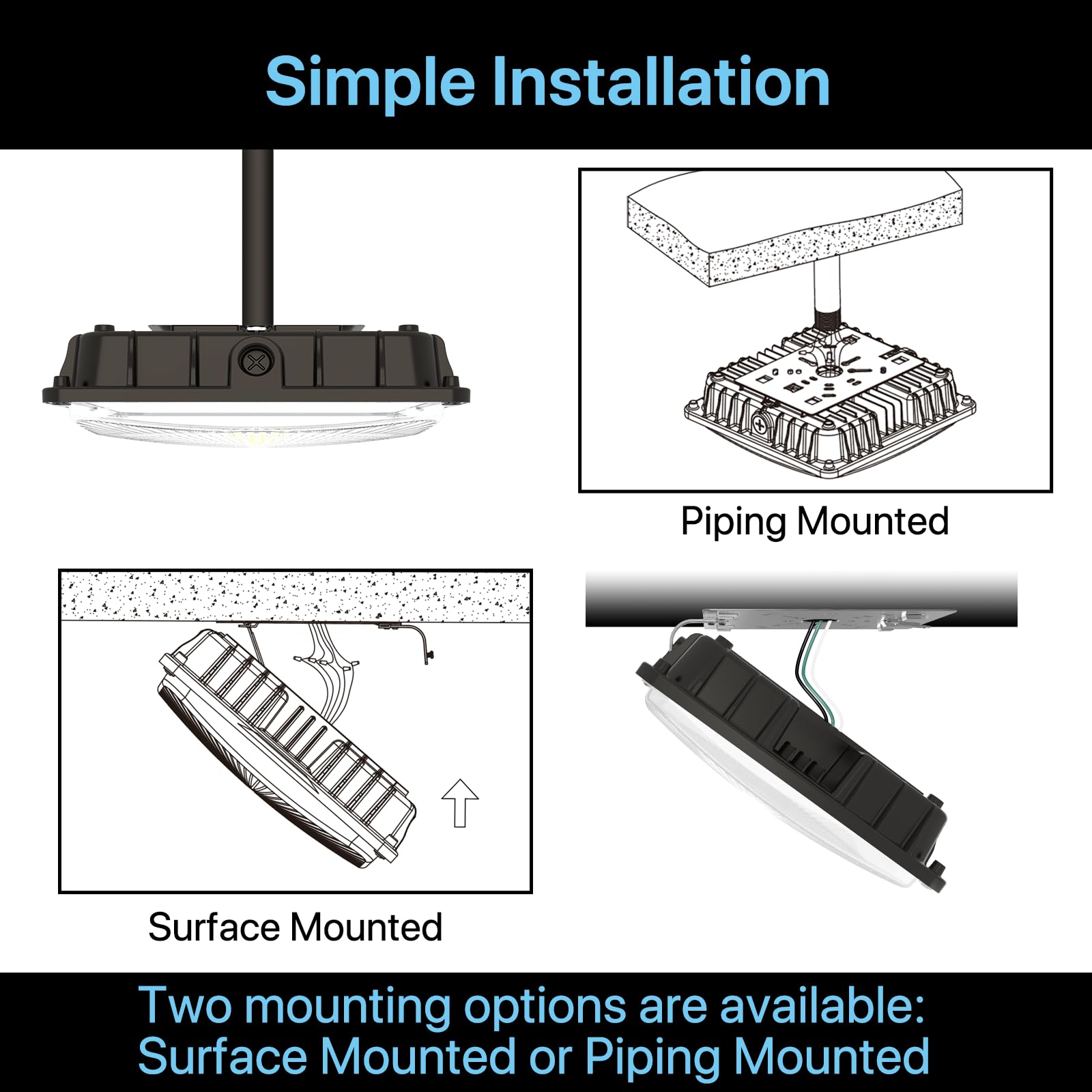 Simple Installation

Piping Mounted

Surface Mounted

Two mounting options are available: Surface Mounted or Piping Mounted