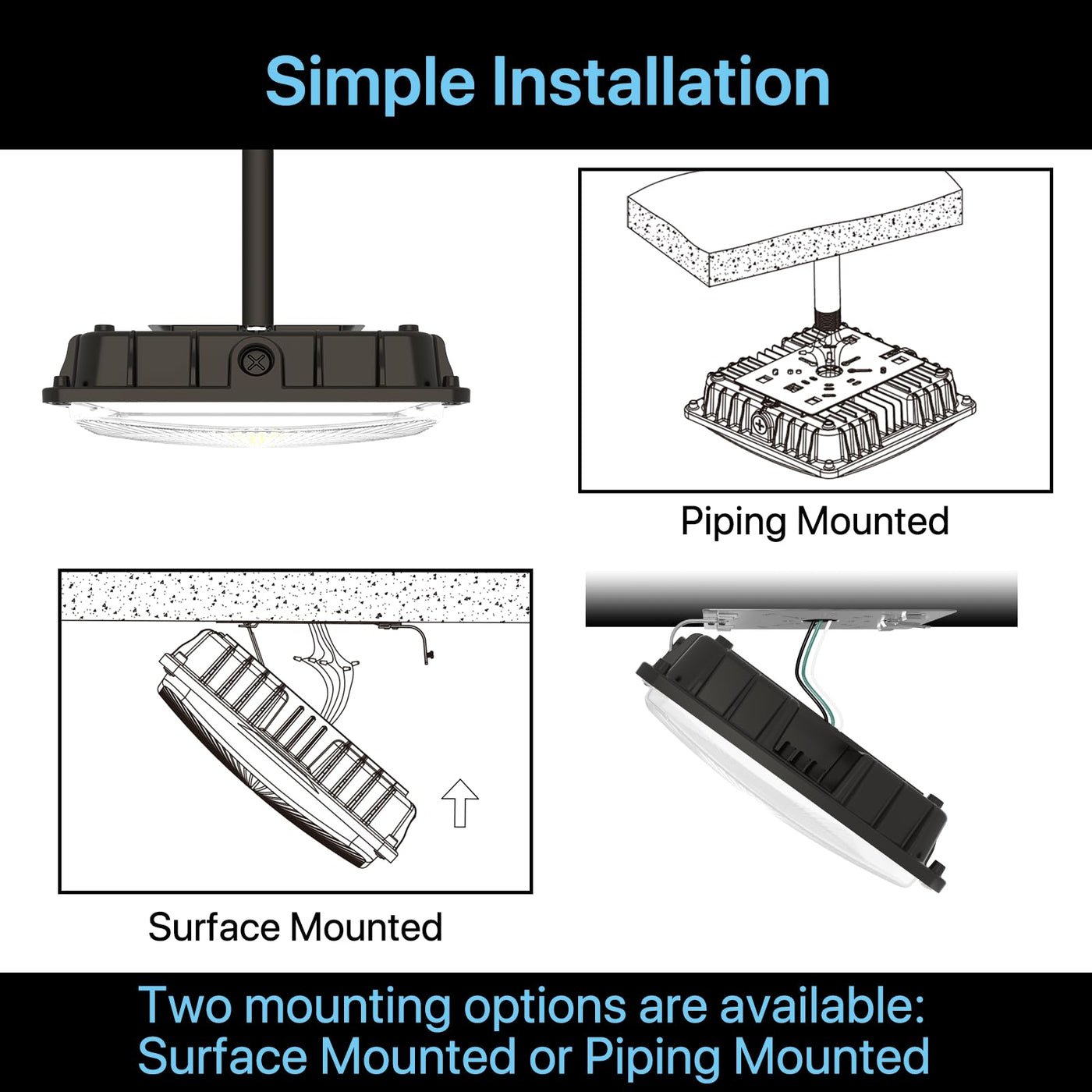 Simple Installation

Piping Mounted

Surface Mounted

Two mounting options are available: Surface Mounted or Piping Mounted