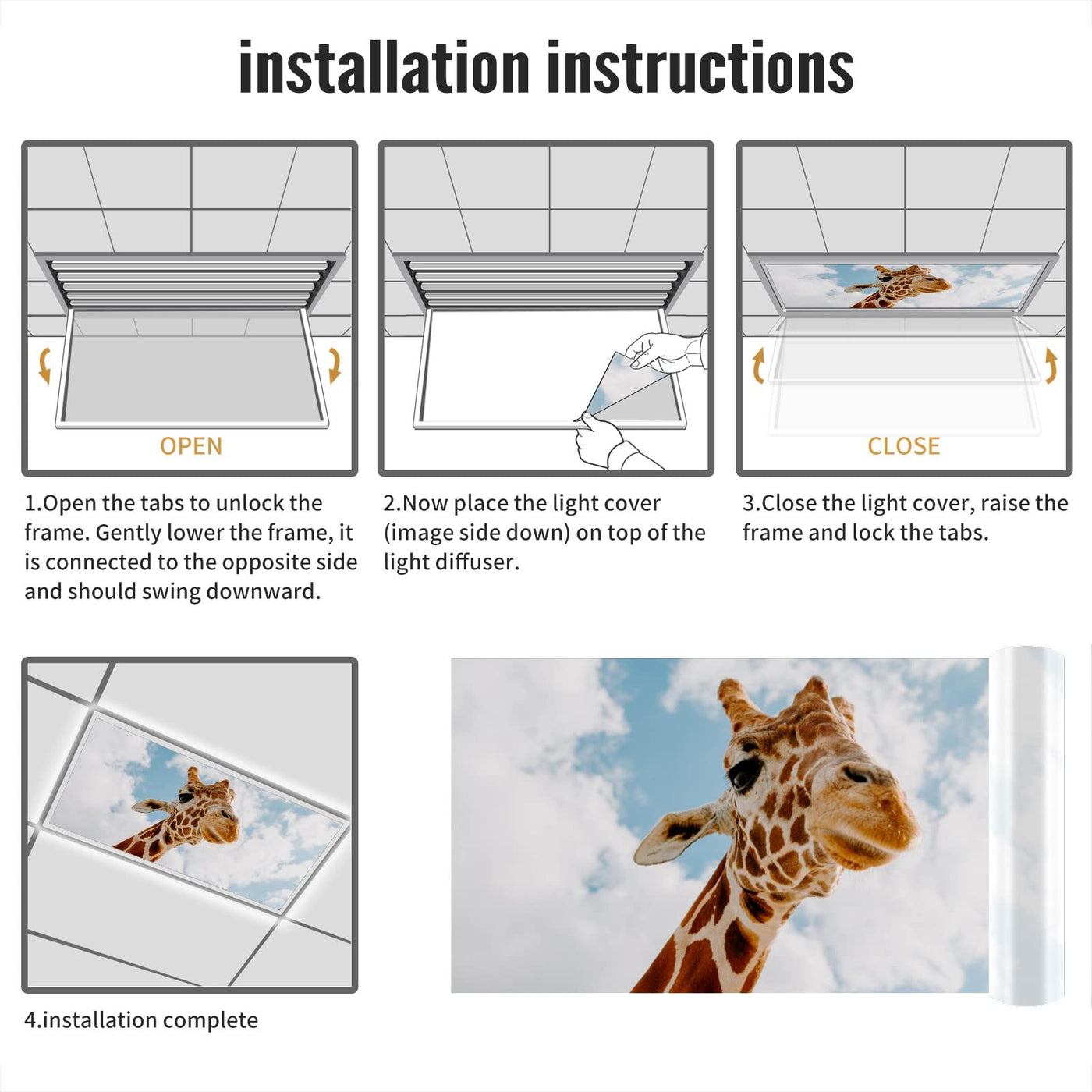 installation instructions

OPEN

1.Open the tabs to unlock the frame. Gently lower the frame, it is connected to the opposite side and should swing downward.

2.Now place the light cover (image side down) on top of the light diffuser.

CLOSE

3.Close the light cover, raise the frame and lock the tabs.

4.installation complete