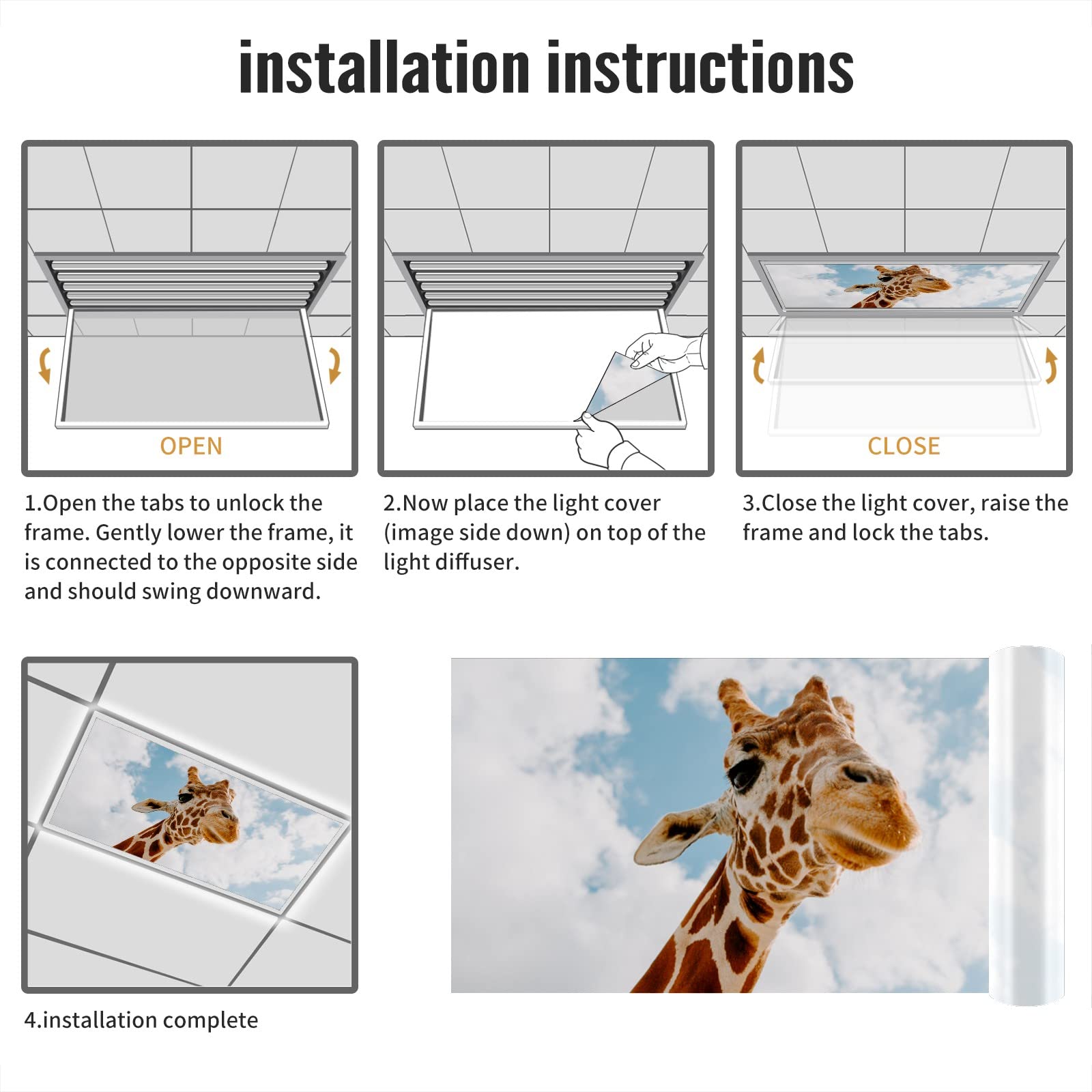 installation instructions

OPEN

1.Open the tabs to unlock the frame. Gently lower the frame, it is connected to the opposite side and should swing downward.

2.Now place the light cover (image side down) on top of the light diffuser.

CLOSE

3.Close the light cover, raise the frame and lock the tabs.

4.installation complete