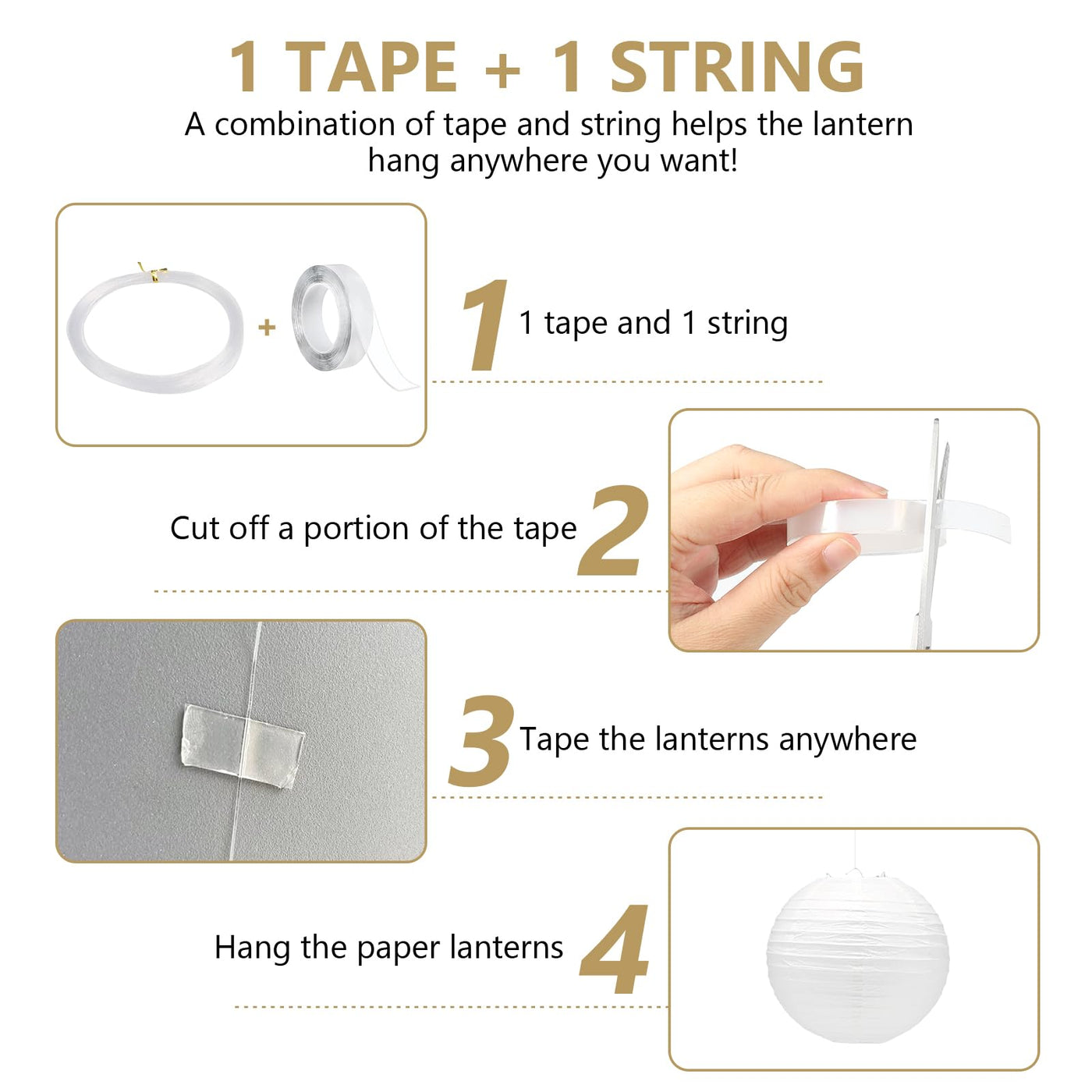 1 TAPE + 1 STRING

A combination of tape and string helps the lantern hang anywhere you want!

+

1 1 tape and 1 string

Cut off a portion of the tape 2

3 Tape the lanterns anywhere

Hang the paper lanterns 4