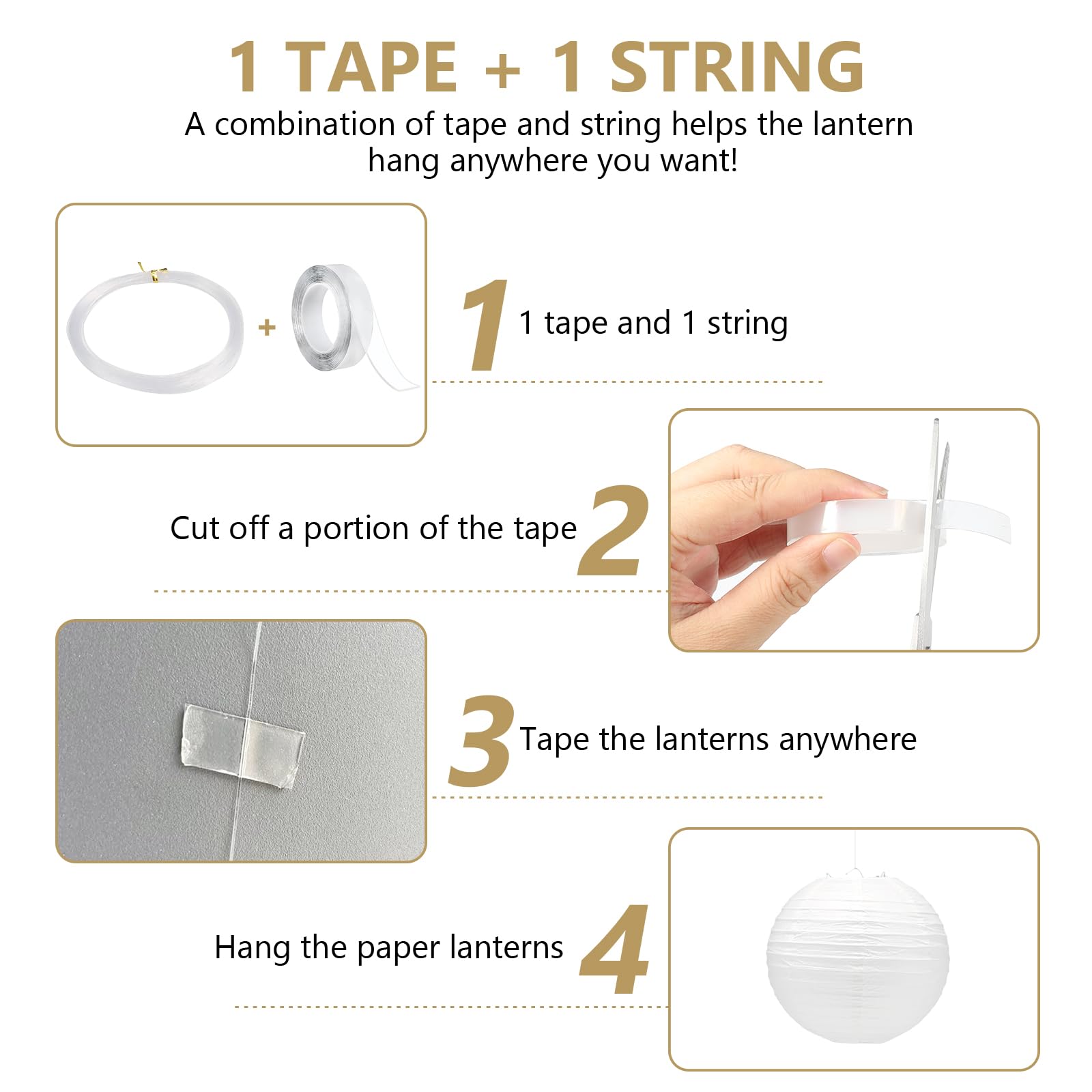 1 TAPE + 1 STRING

A combination of tape and string helps the lantern hang anywhere you want!

+

1 1 tape and 1 string

Cut off a portion of the tape 2

3 Tape the lanterns anywhere

Hang the paper lanterns 4