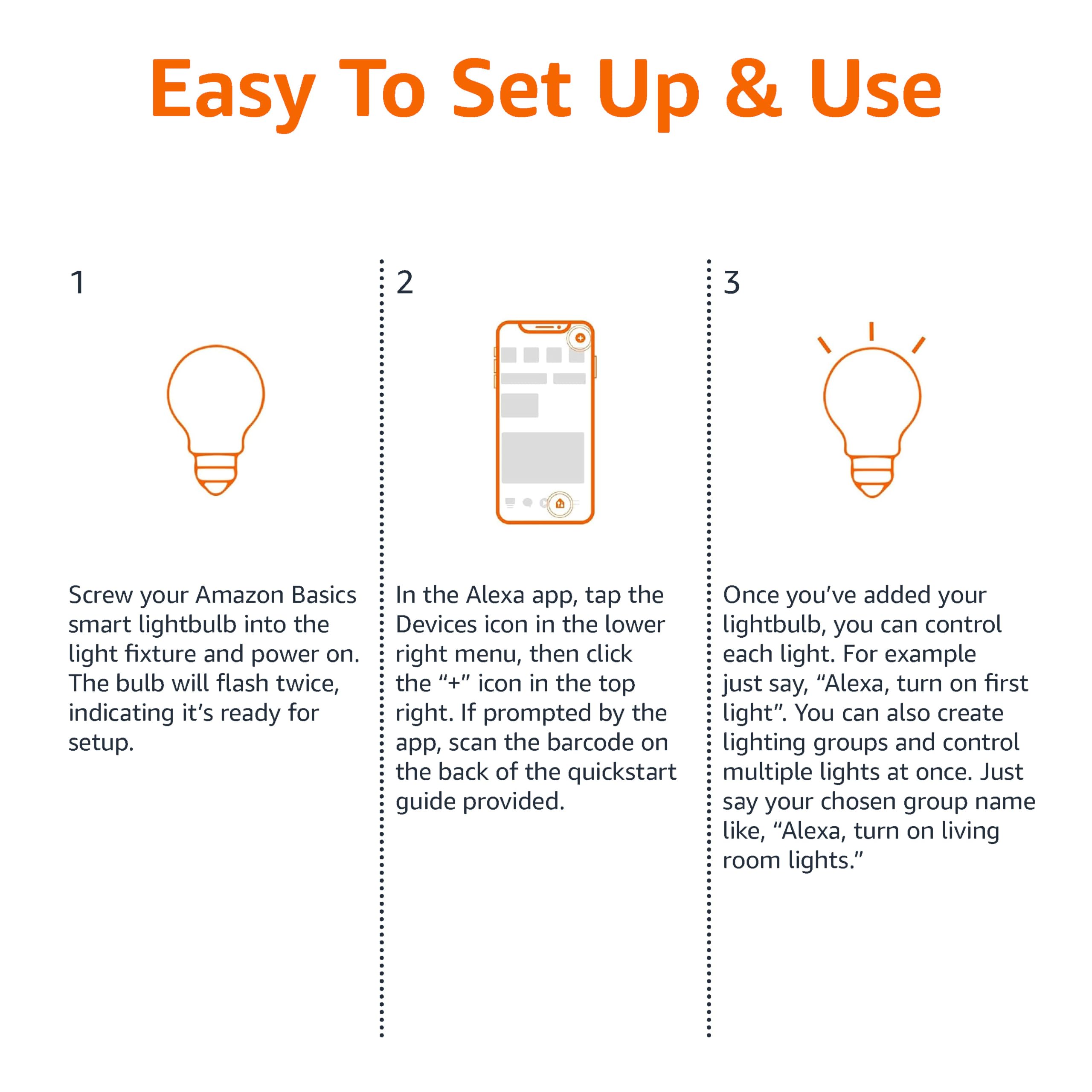 Easy To Set Up & Use

1

Screw your Amazon Basics smart lightbulb into the light fixture and power on. The bulb will flash twice, indicating it's ready for setup.

2

In the Alexa app, tap the Devices icon in the lower right menu, then click the "+" icon in the top right. If prompted by the app, scan the barcode on the back of the quickstart guide provided.

3

Once you've added your lightbulb, you can control each light. For example just say, "Alexa, turn on first light". You can also create lighting groups and control multiple lights at once. Just say your chosen group name like, "Alexa, turn on living room lights."