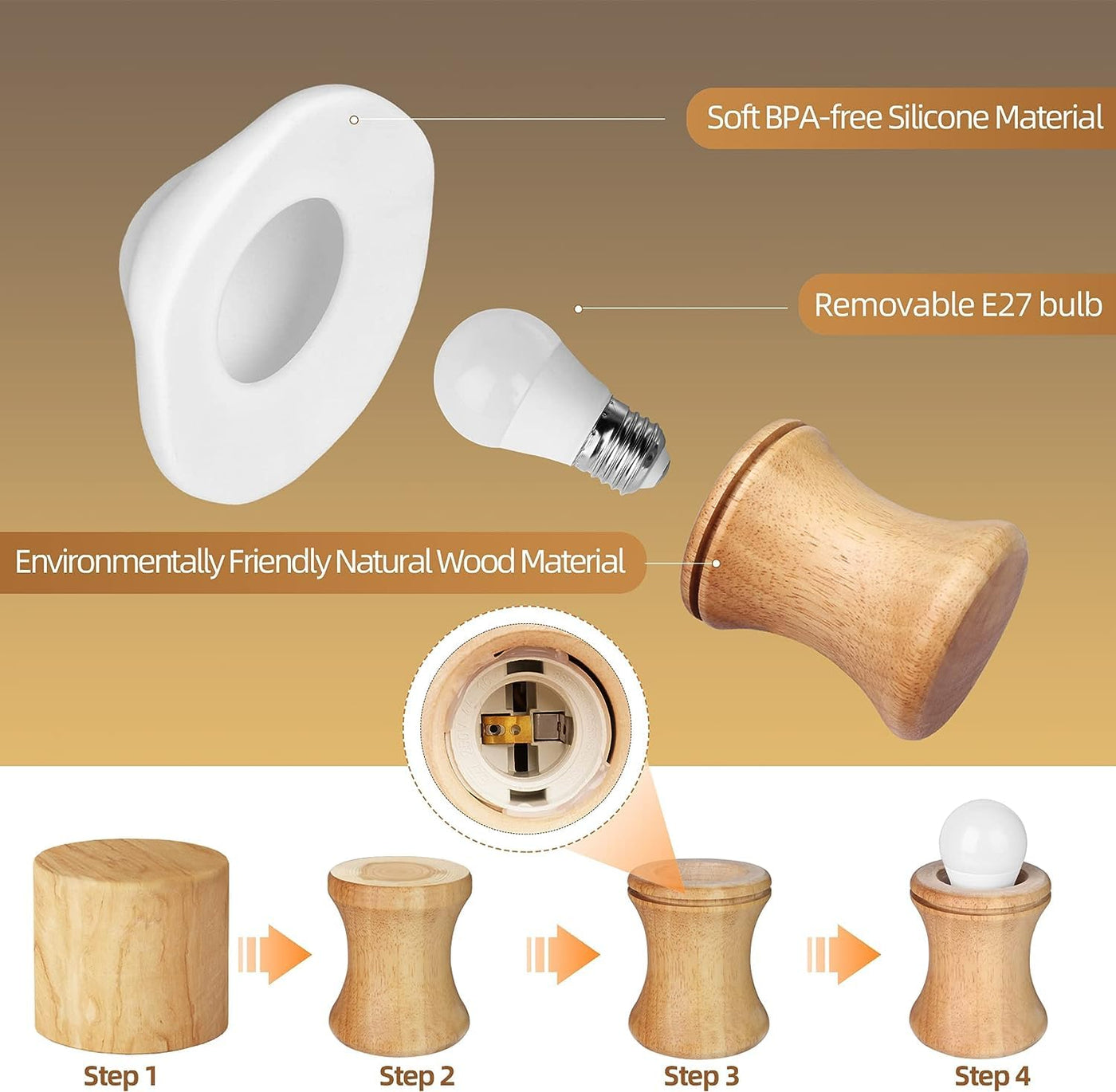 Soft BPA-free Silicone Material

Removable E27 bulb

Environmentally Friendly Natural Wood Material

Step 1

Step 2

Step 3

Step 4