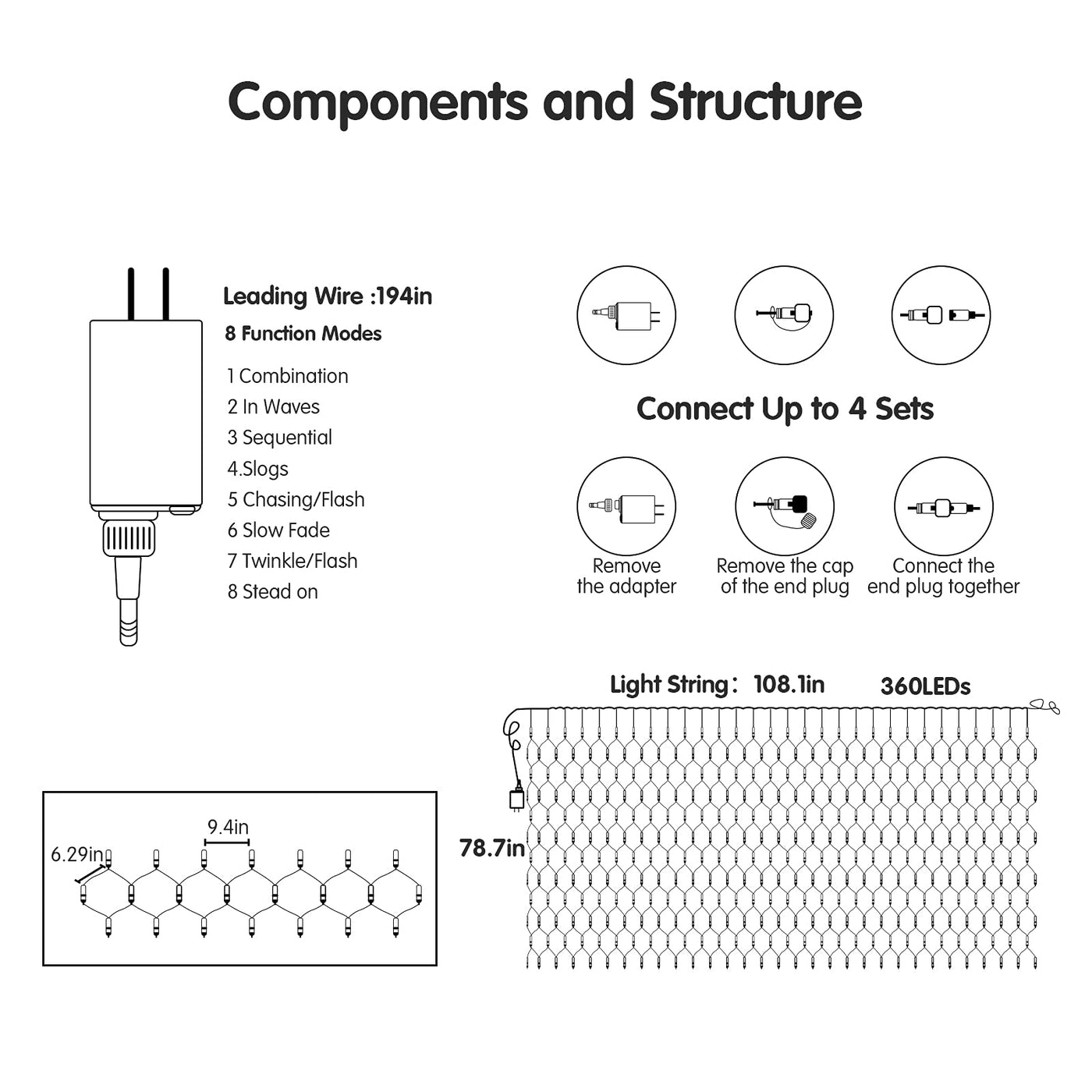 Components and Structure

Leading Wire :194in

8 Function Modes

1 Combination
2 In Waves
3 Sequential
4.Slogs
5 Chasing/Flash
6 Slow Fade
7 Twinkle/Flash
8 Stead on

Connect Up to 4 Sets

Remove the adapter

Remove the cap of the end plug

Connect the end plug together

Light String: 108.1in 360LEDs

78.7in

9.4in

6.29in