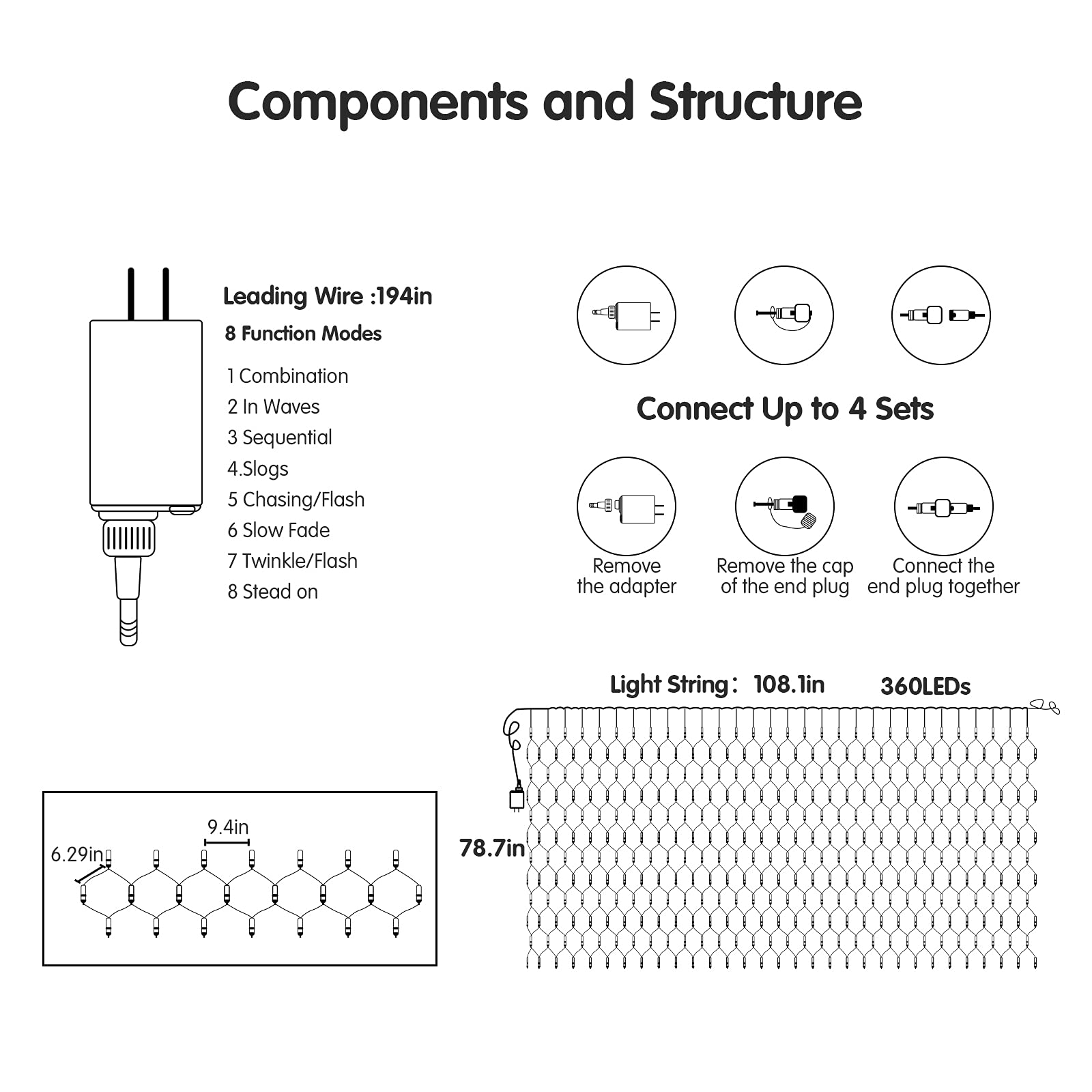 Components and Structure

Leading Wire :194in

8 Function Modes

1 Combination
2 In Waves
3 Sequential
4.Slogs
5 Chasing/Flash
6 Slow Fade
7 Twinkle/Flash
8 Stead on

Connect Up to 4 Sets

Remove the adapter

Remove the cap of the end plug

Connect the end plug together

Light String: 108.1in 360LEDs

78.7in

9.4in

6.29in