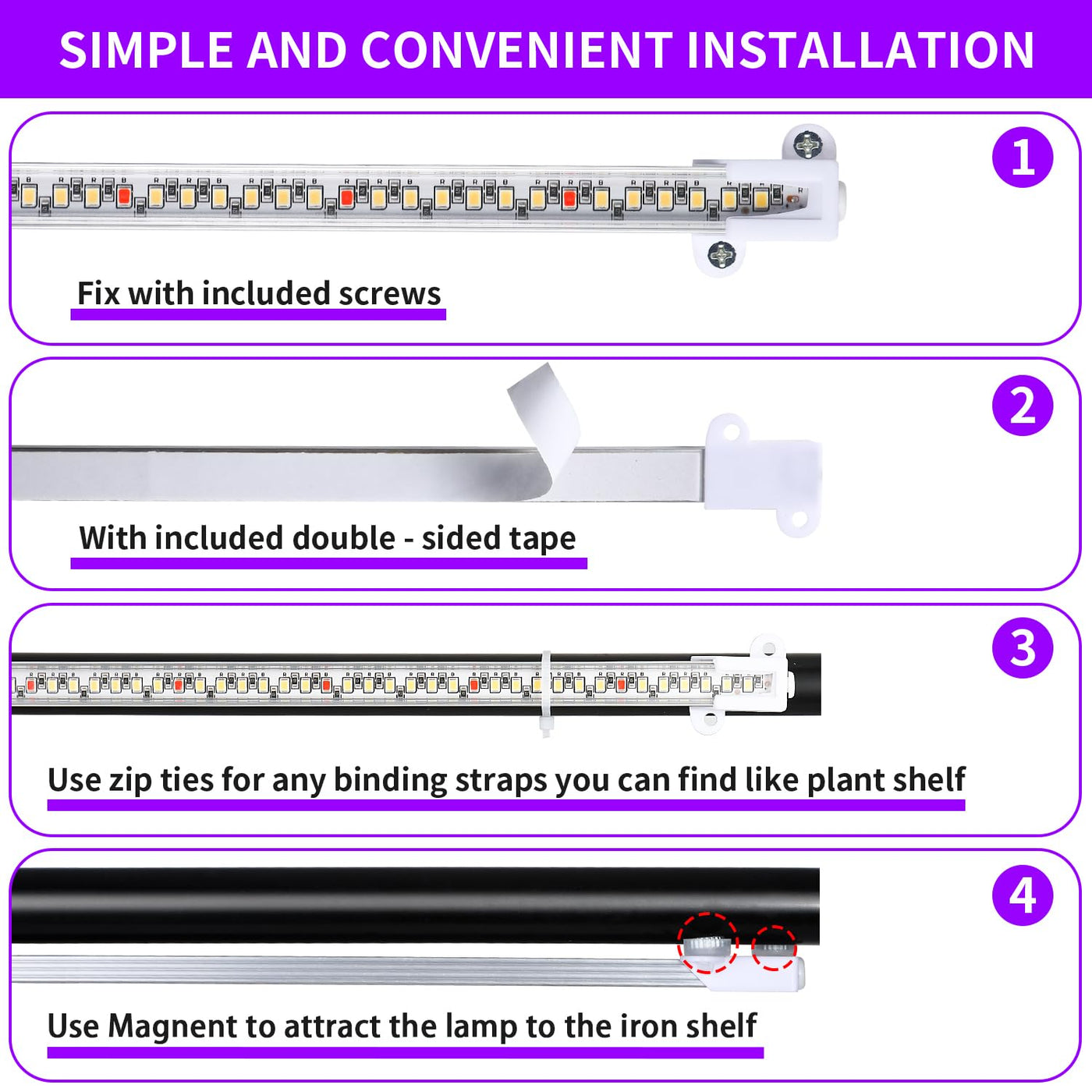 SIMPLE AND CONVENIENT INSTALLATION

1

Fix with included screws

2

With included double - sided tape

3

Use zip ties for any binding straps you can find like plant shelf

4

Use Magnent to attract the lamp to the iron shelf