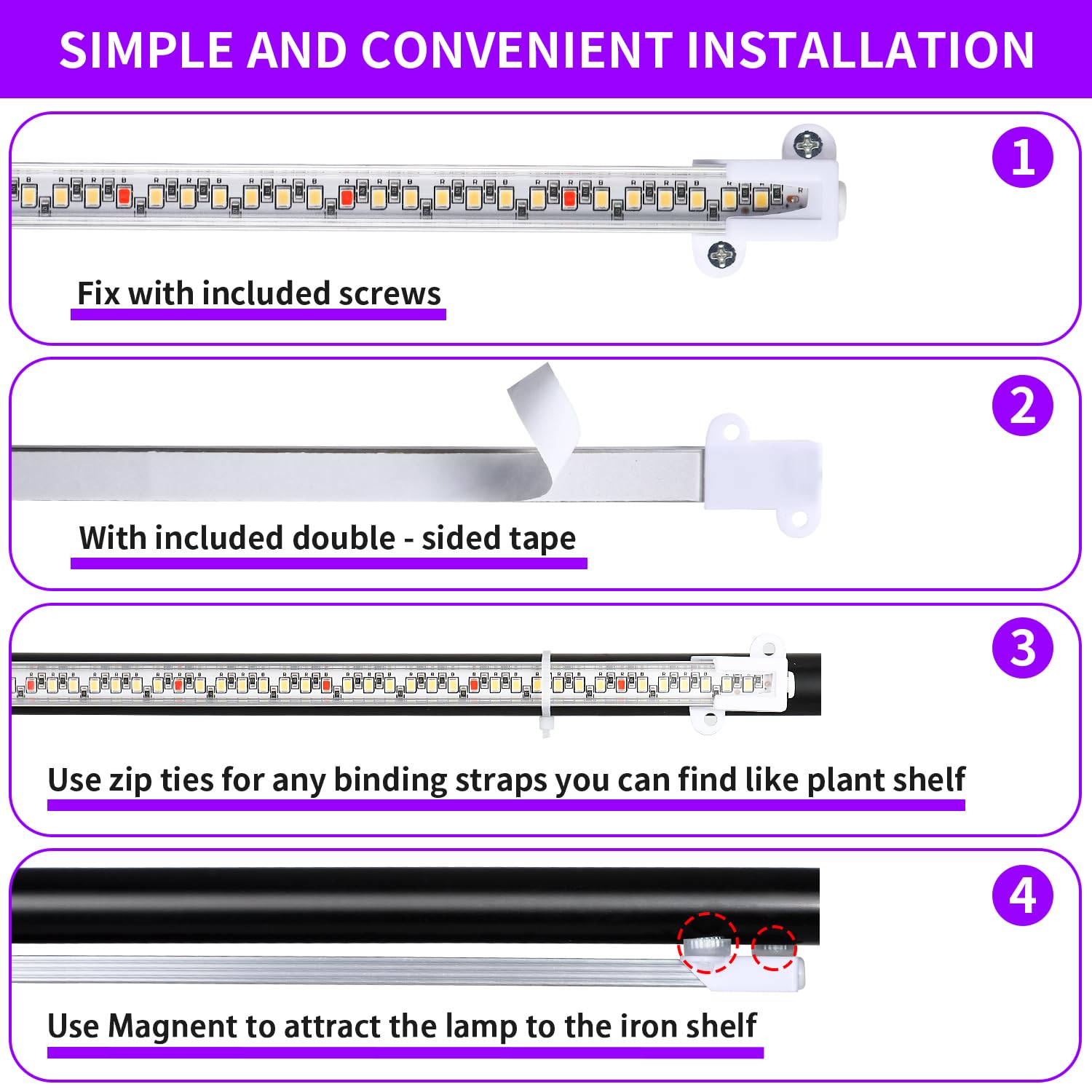 SIMPLE AND CONVENIENT INSTALLATION

1

Fix with included screws

2

With included double - sided tape

3

Use zip ties for any binding straps you can find like plant shelf

4

Use Magnent to attract the lamp to the iron shelf