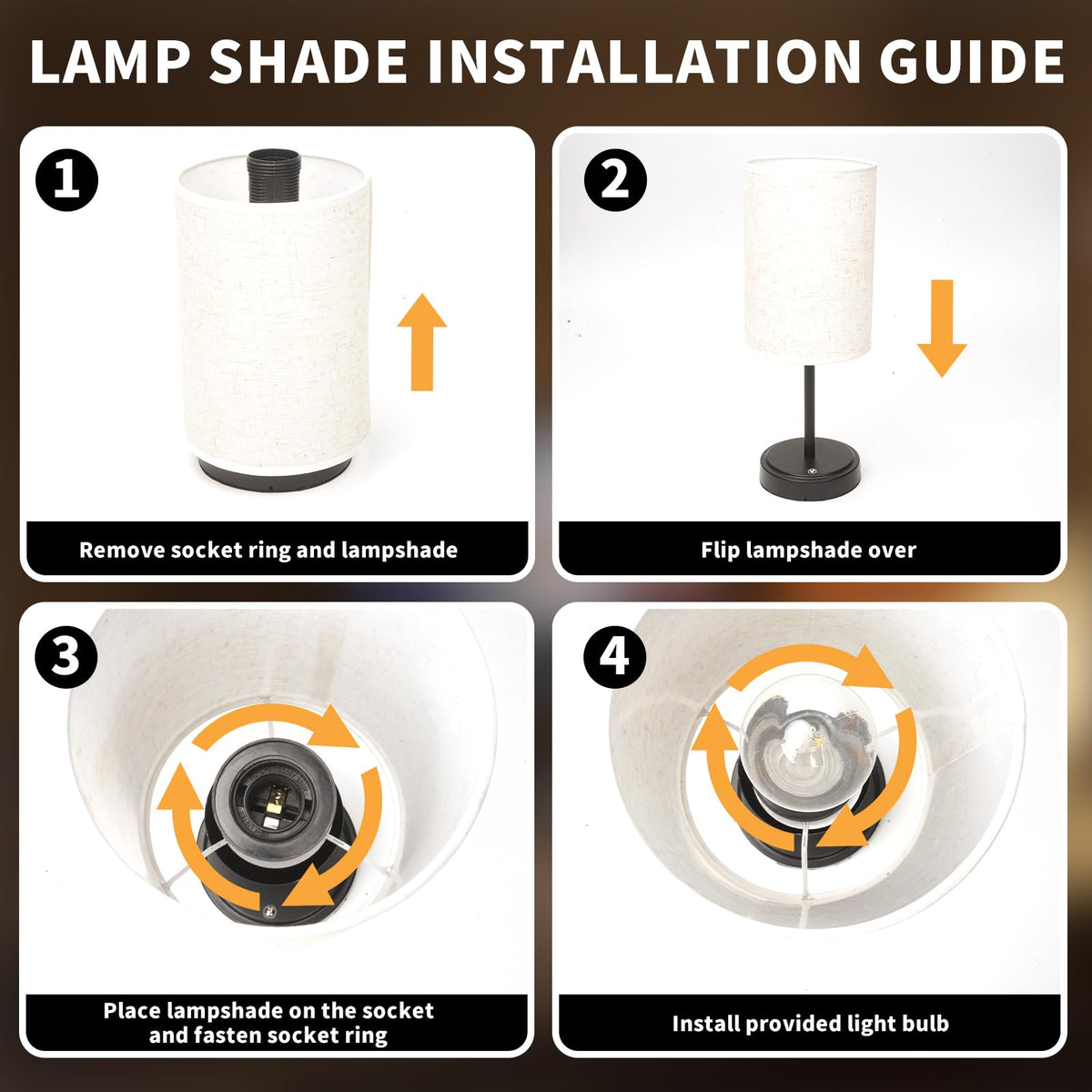 LAMP SHADE INSTALLATION GUIDE

1

Remove socket ring and lampshade

2

Flip lampshade over

3

Place lampshade on the socket and fasten socket ring

4

Install provided light bulb