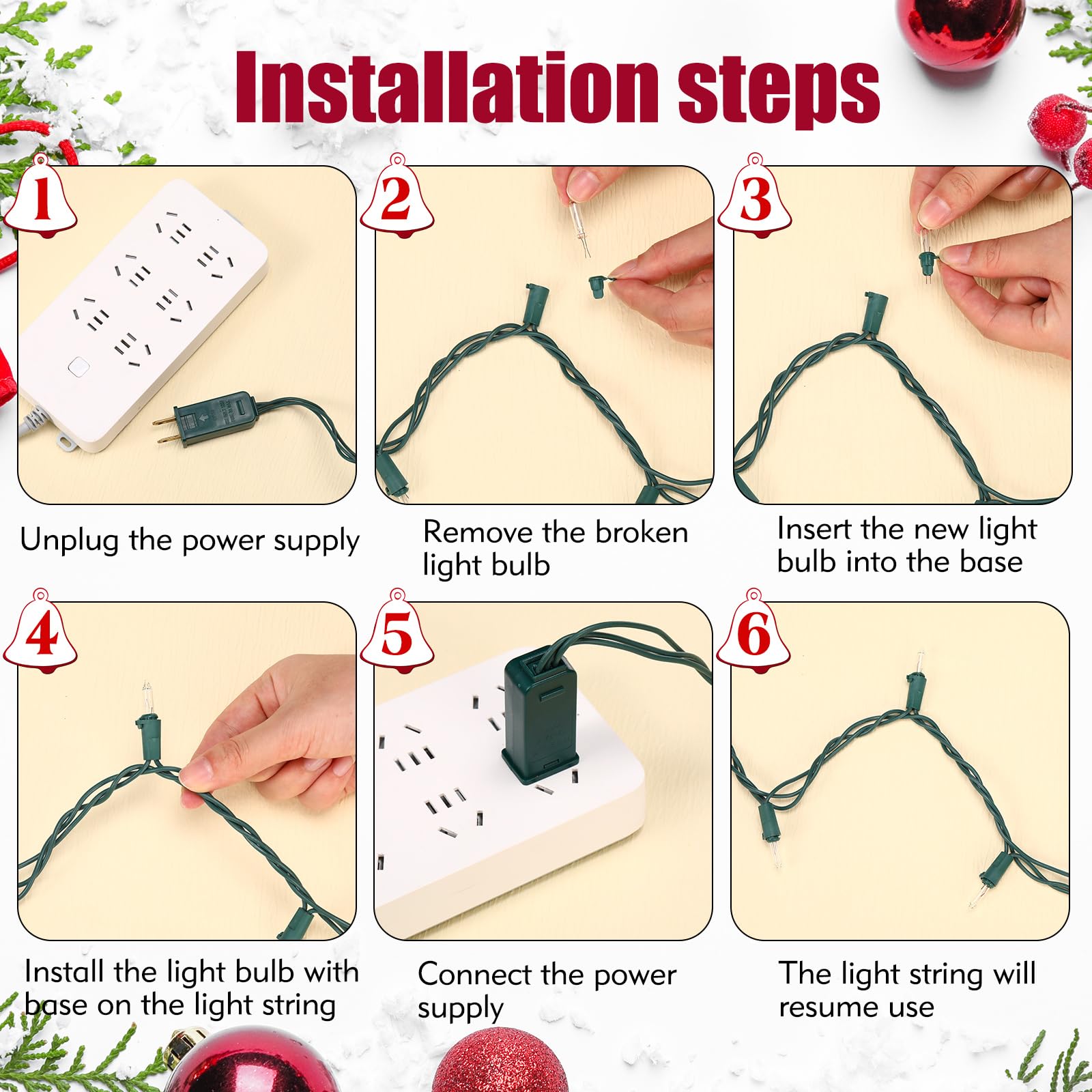 Installation steps

1

Unplug the power supply

2

Remove the broken light bulb

3

Insert the new light bulb into the base

4

Install the light bulb with base on the light string

5

Connect the power supply

6

The light string will resume use