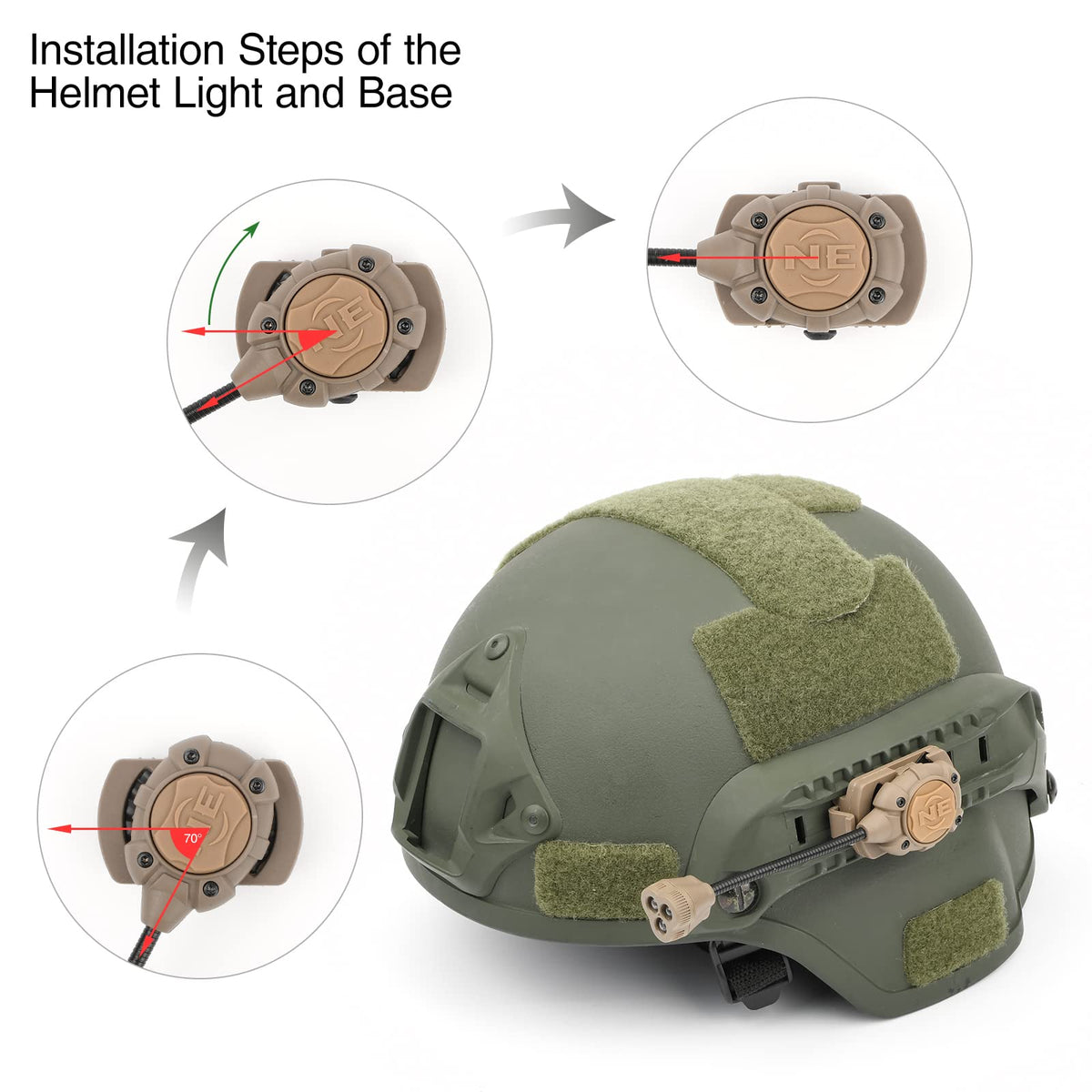 Installation Steps of the Helmet Light and Base

NE

NE

NE

70°

NE