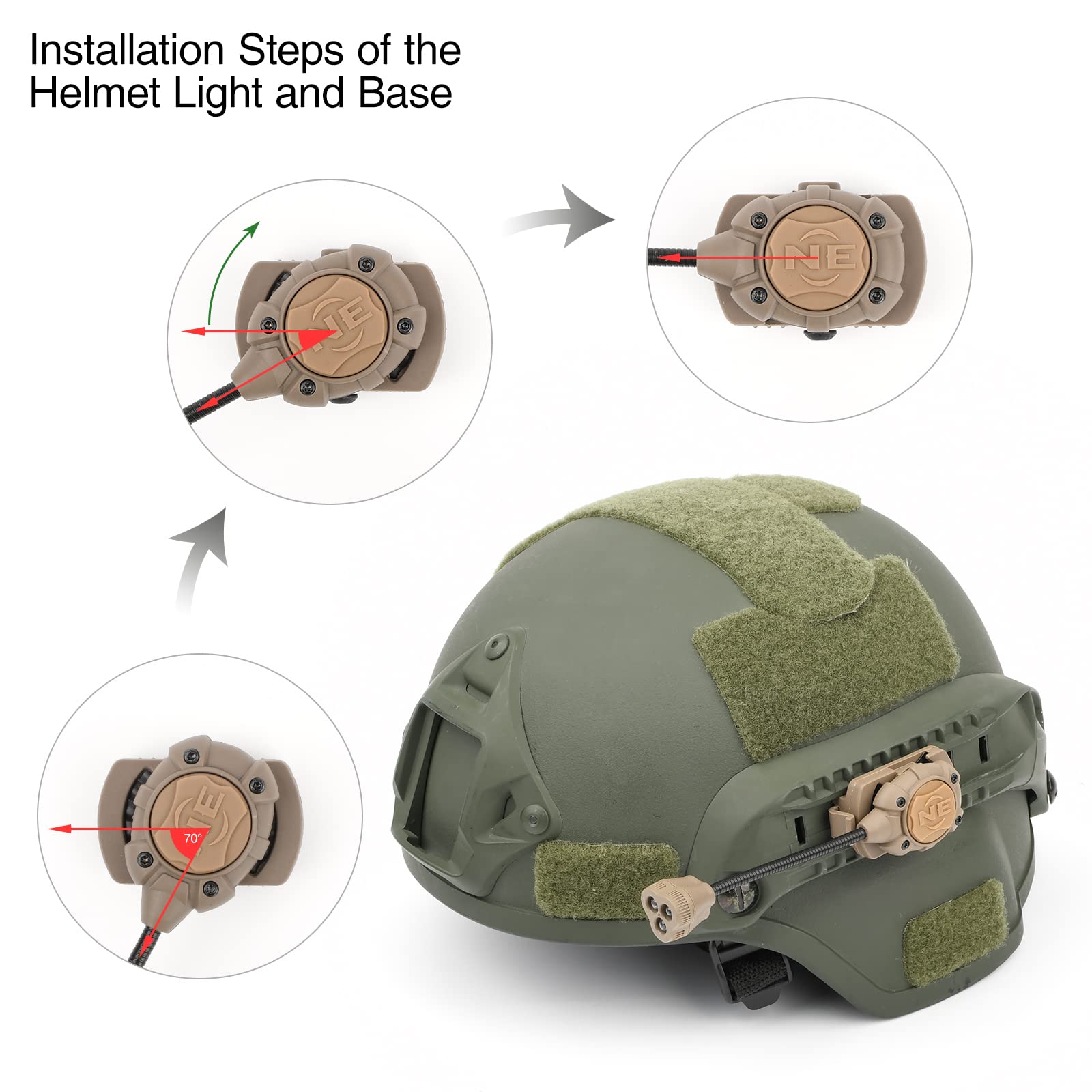 Installation Steps of the Helmet Light and Base

NE

NE

NE

70°

NE