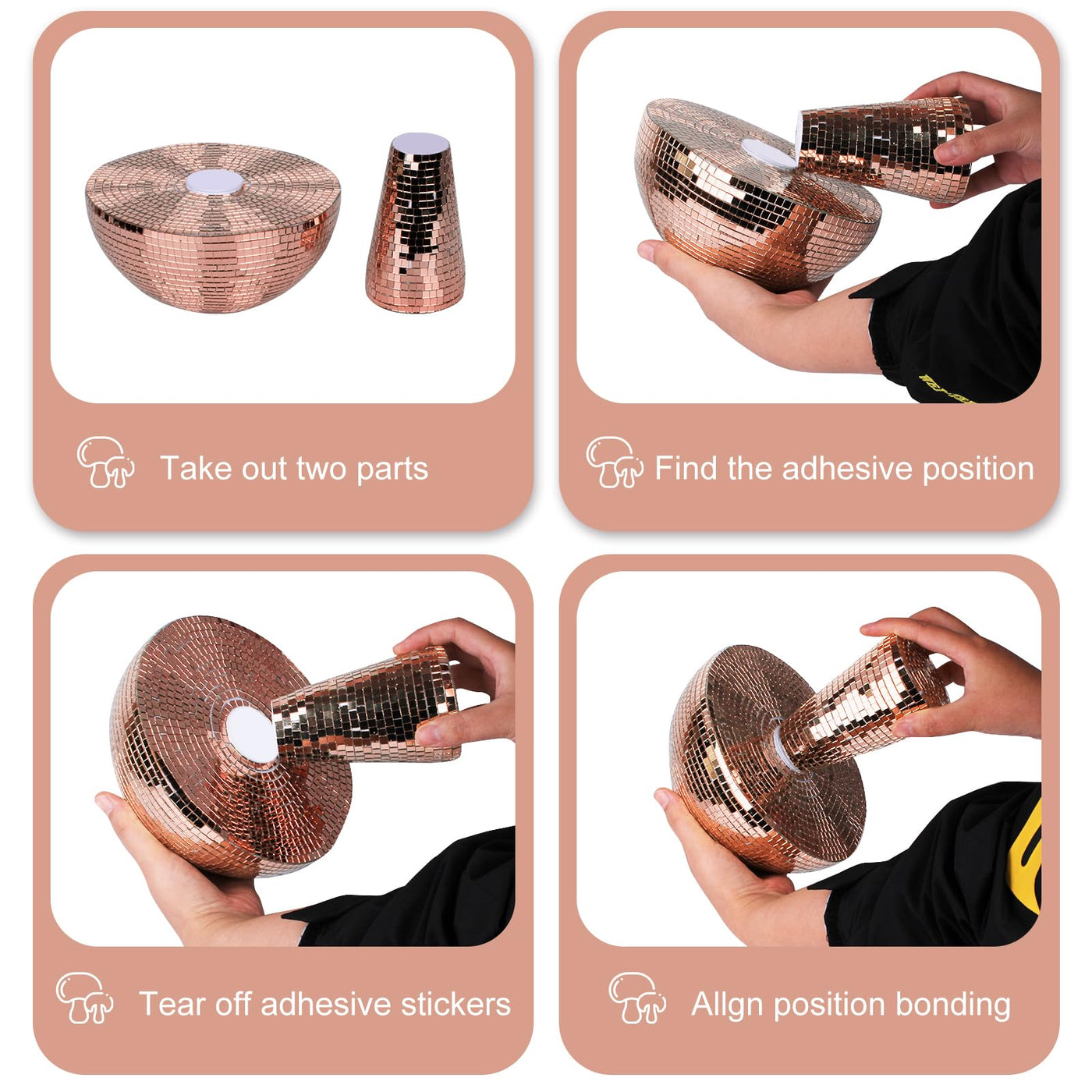 Take out two parts

Find the adhesive position

Tear off adhesive stickers

Allgn position bonding