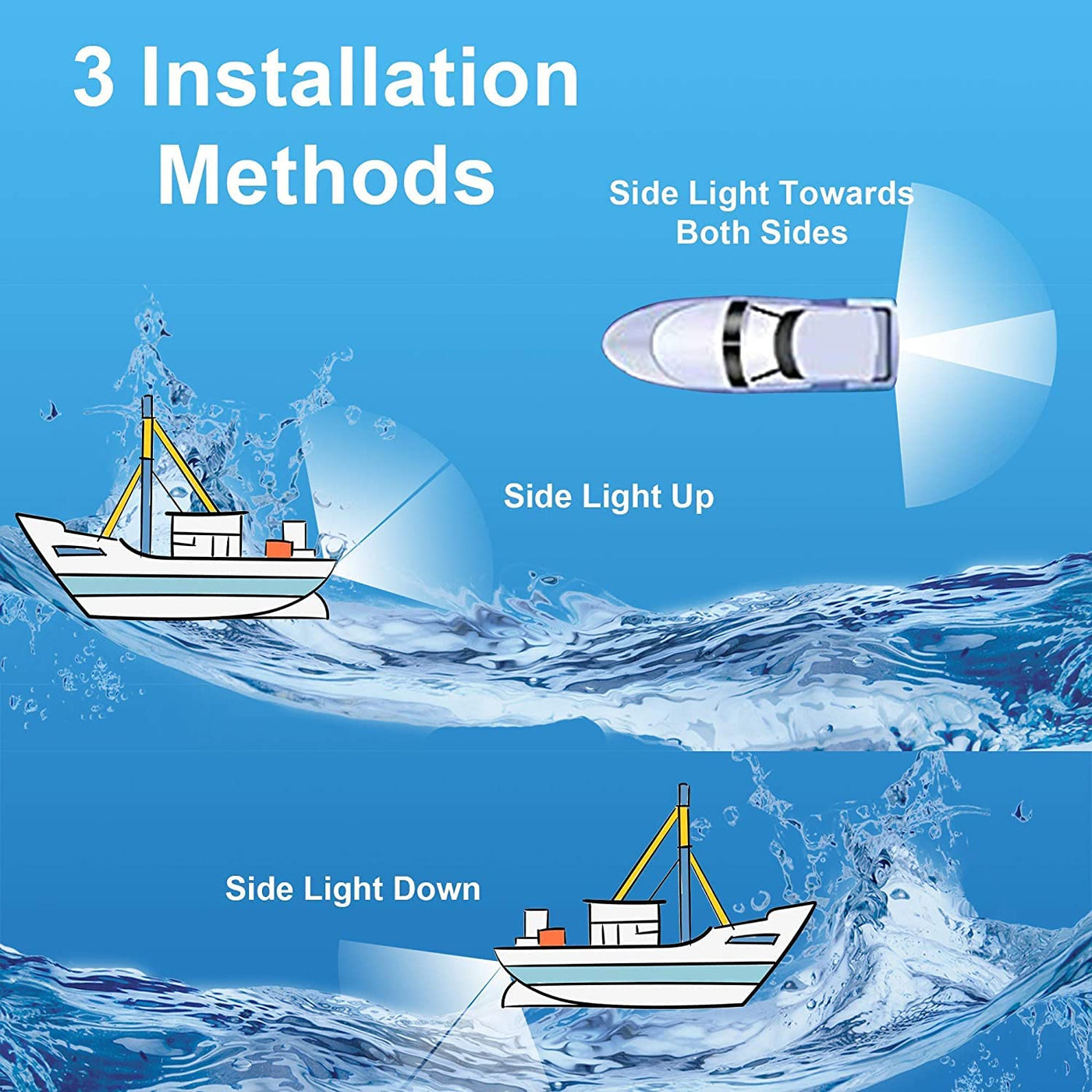 3 Installation Methods

Side Light Towards Both Sides

Side Light Up

Side Light Down