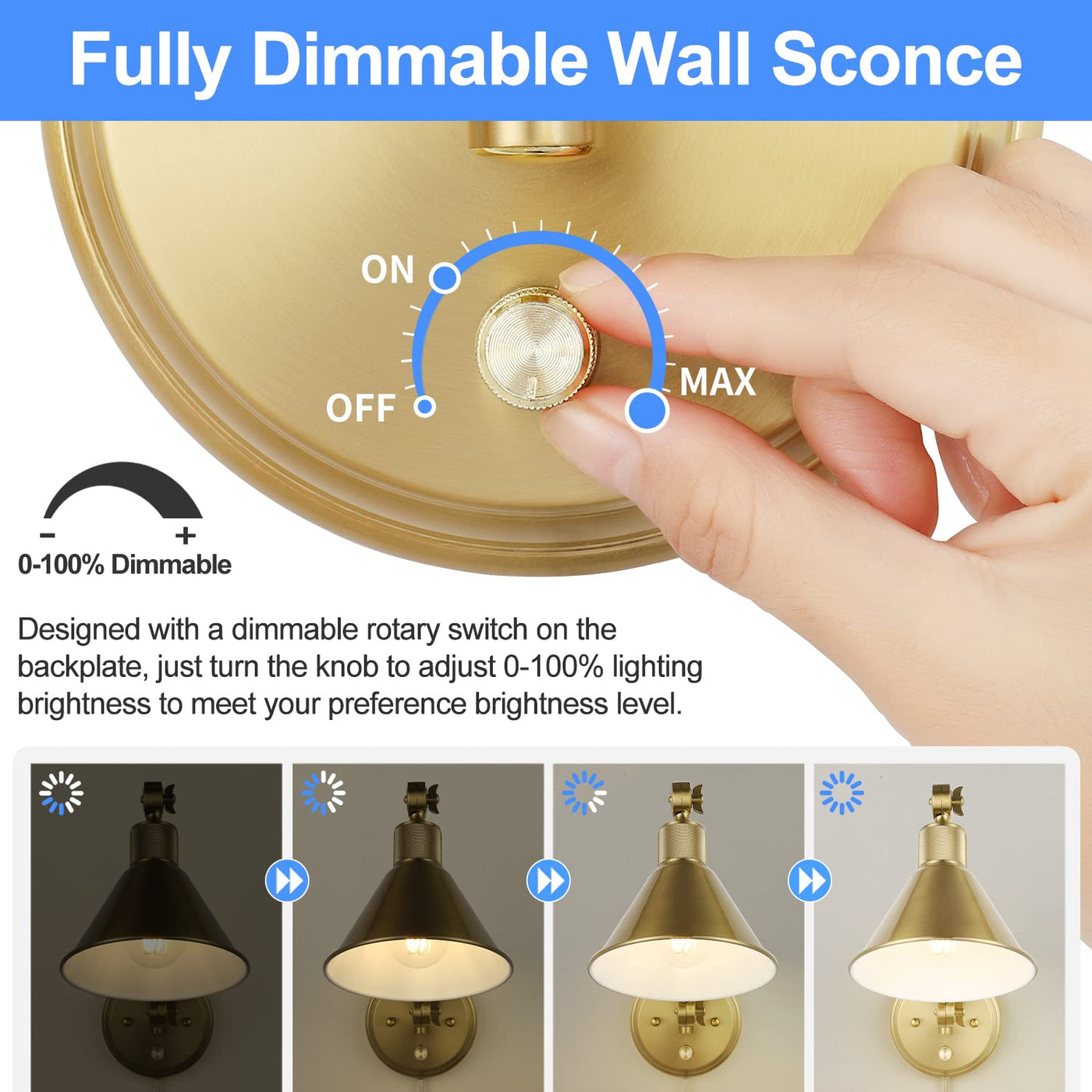 Fully Dimmable Wall Sconce

ON
OFF
MAX

- +
0-100% Dimmable

Designed with a dimmable rotary switch on the backplate, just turn the knob to adjust 0-100% lighting brightness to meet your preference brightness level.