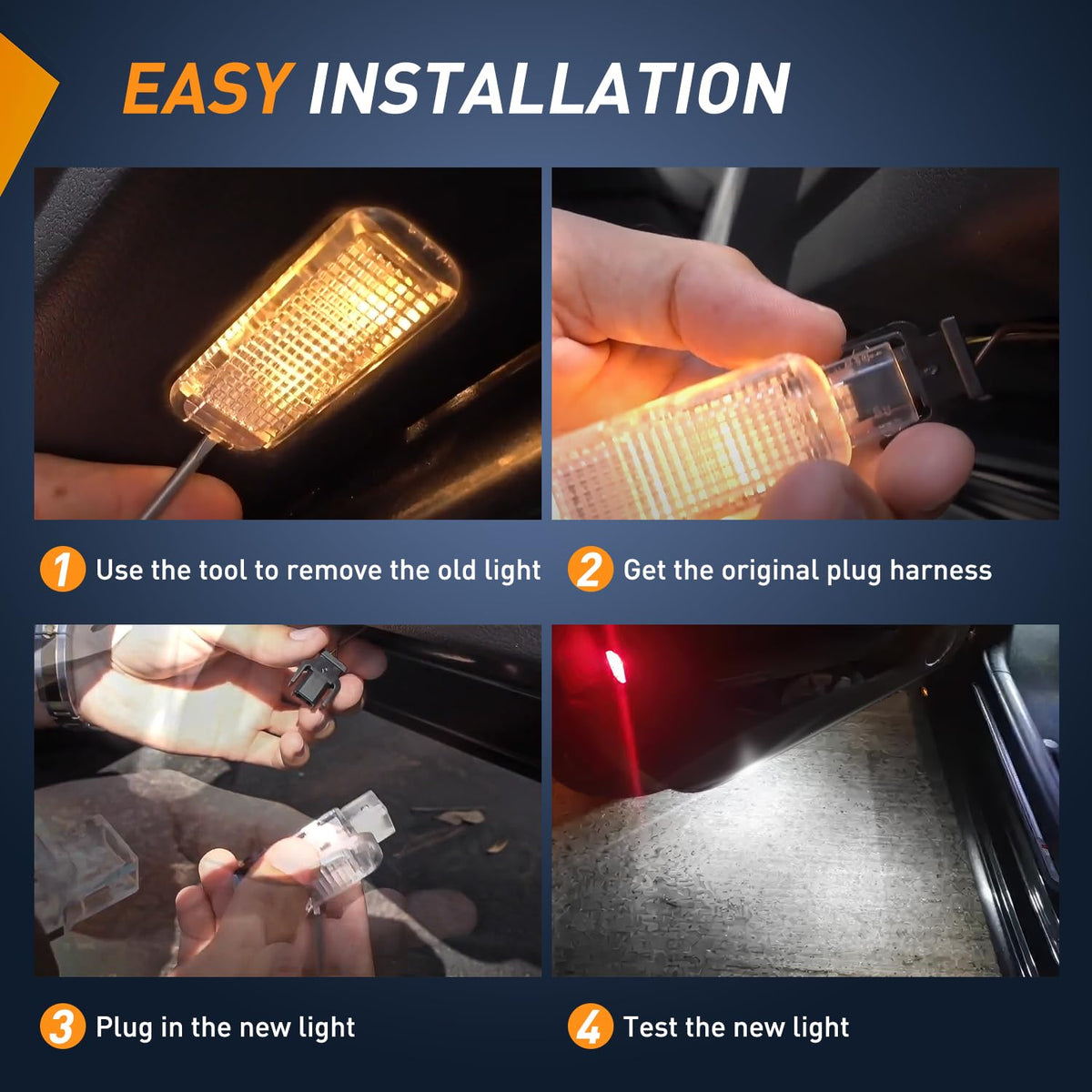 EASY INSTALLATION

1 Use the tool to remove the old light

2 Get the original plug harness

3 Plug in the new light

4 Test the new light