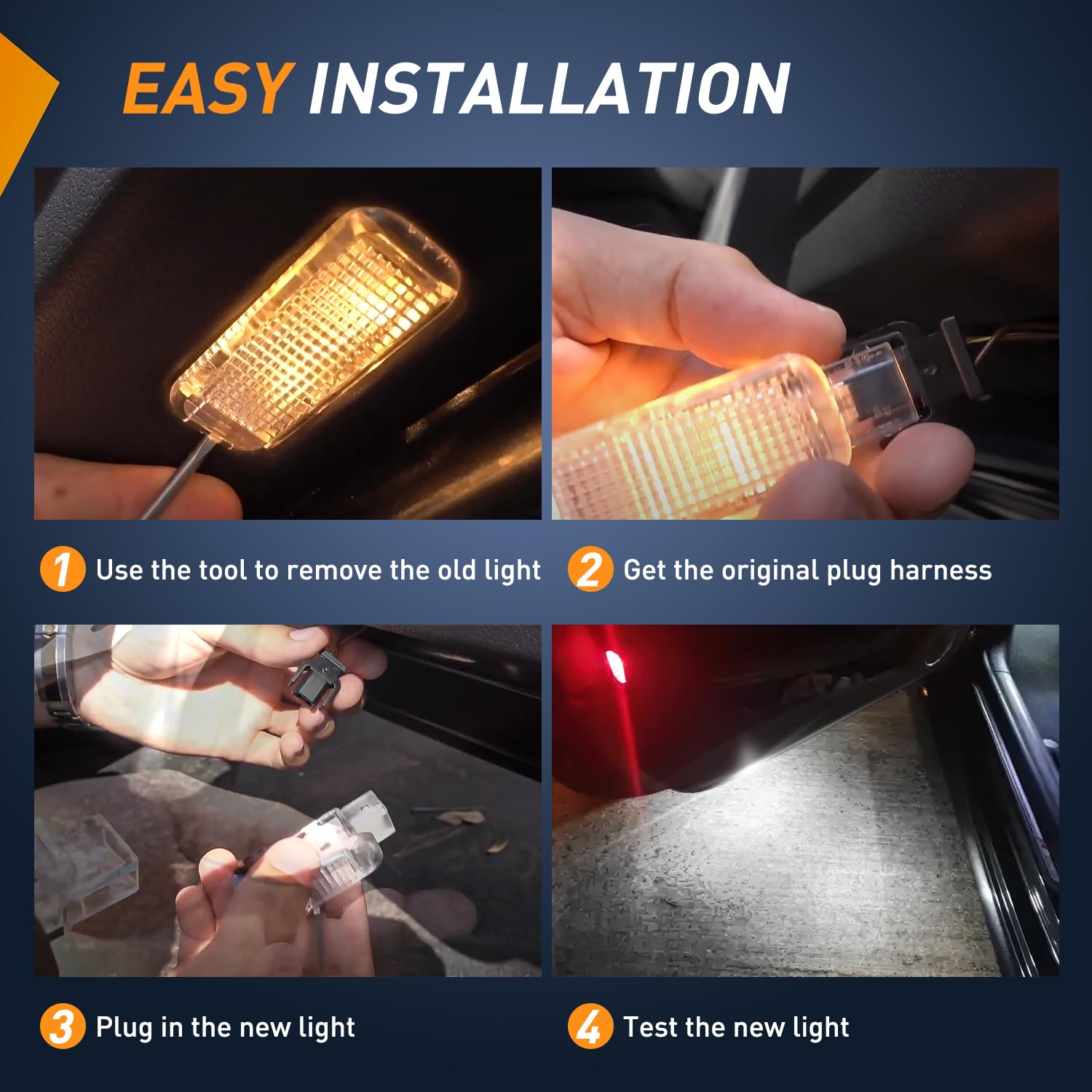 EASY INSTALLATION

1 Use the tool to remove the old light

2 Get the original plug harness

3 Plug in the new light

4 Test the new light