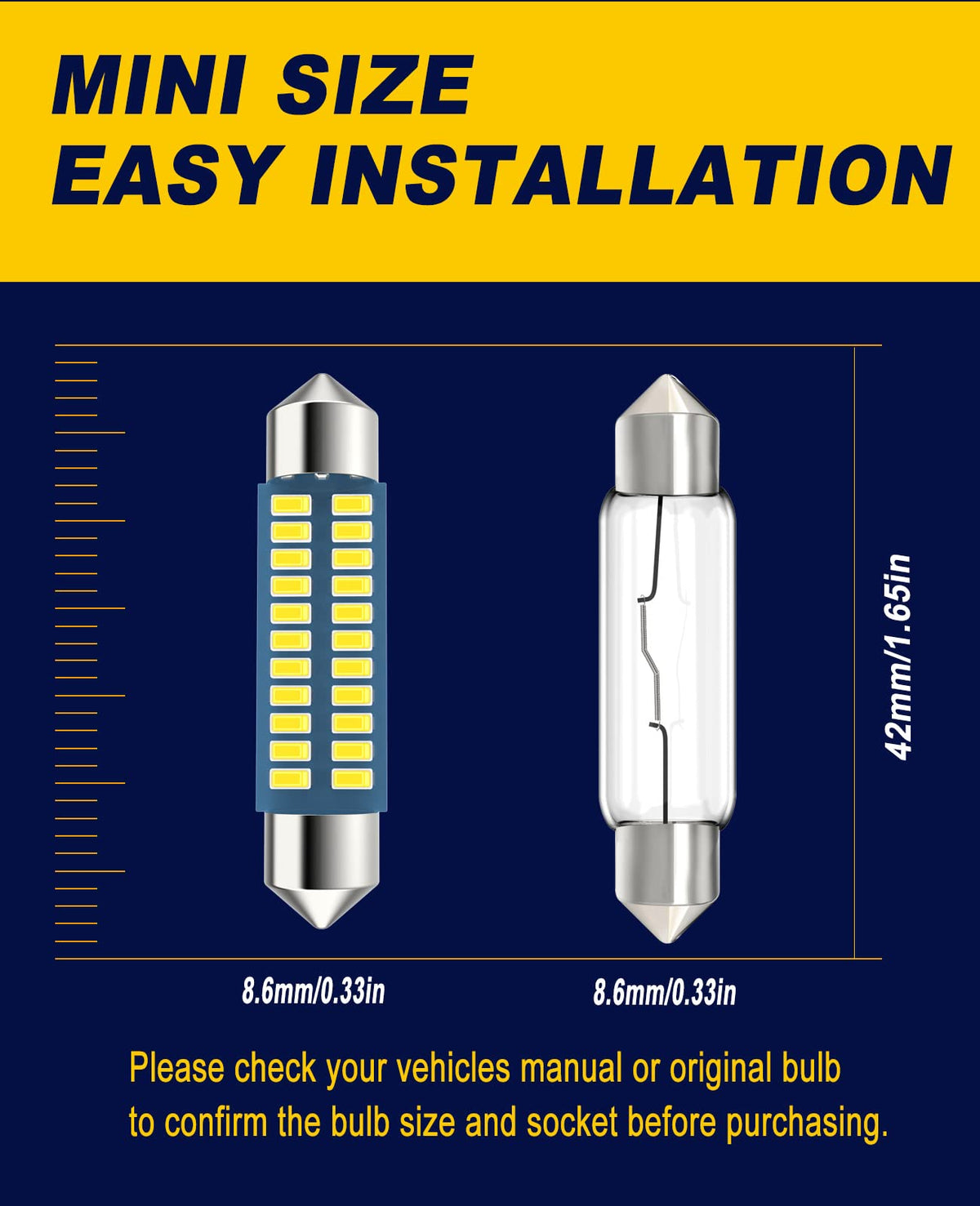 MINI SIZE
EASY INSTALLATION

42mm/1.65in

8.6mm/0.33in

8.6mm/0.33in

Please check your vehicles manual or original bulb to confirm the bulb size and socket before purchasing.