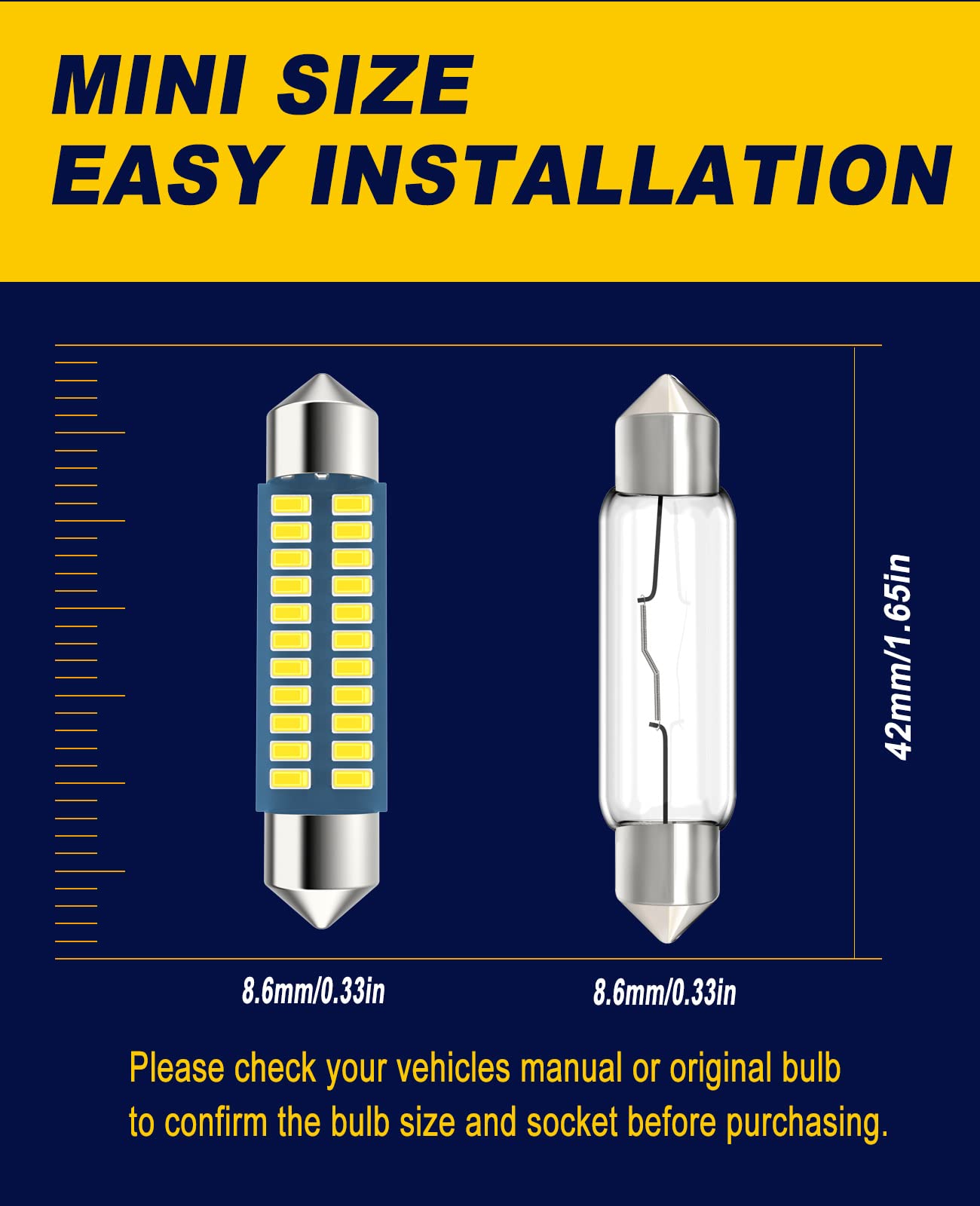 MINI SIZE
EASY INSTALLATION

42mm/1.65in

8.6mm/0.33in

8.6mm/0.33in

Please check your vehicles manual or original bulb to confirm the bulb size and socket before purchasing.