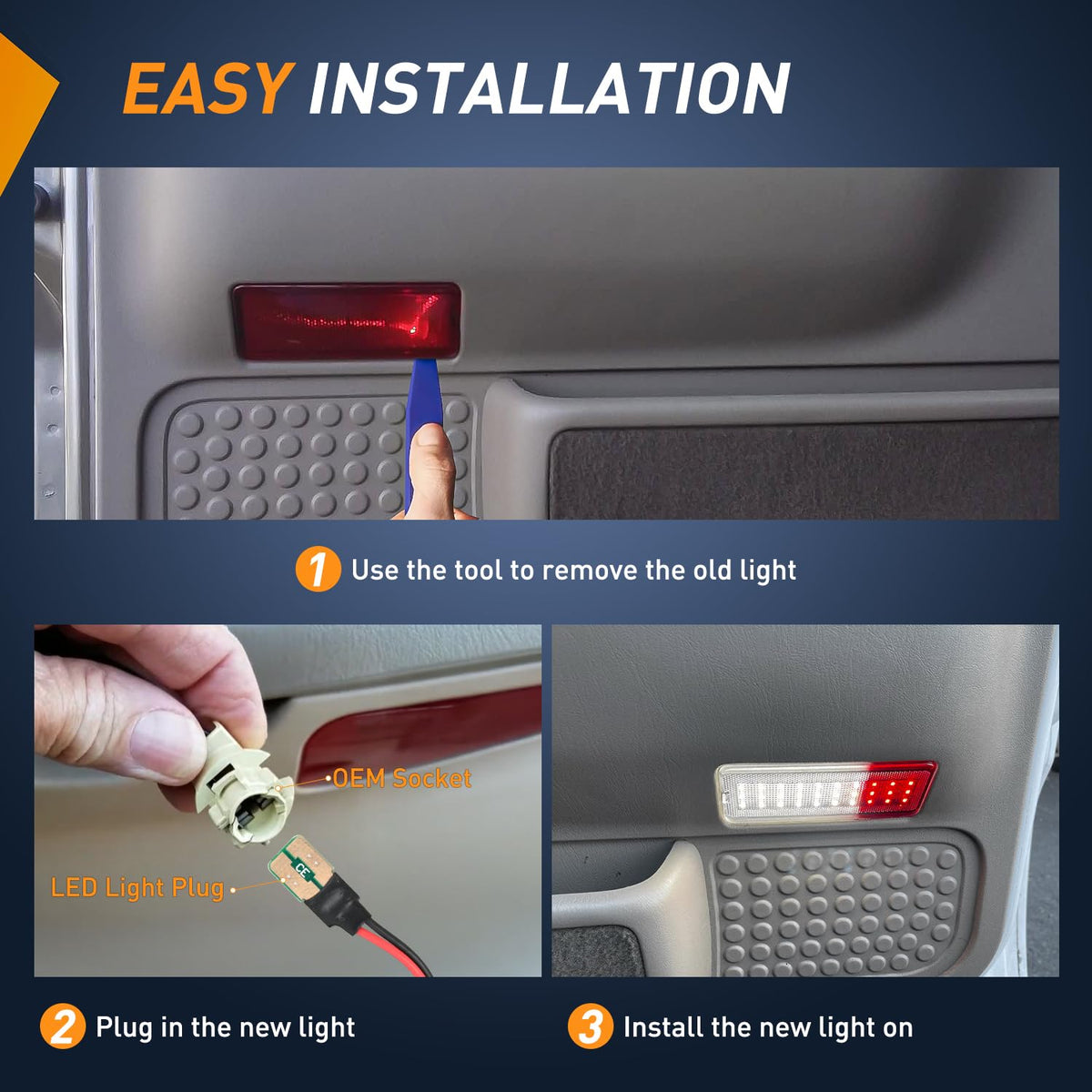 EASY INSTALLATION

1 Use the tool to remove the old light

OEM Socket

LED Light Plug

CE

2 Plug in the new light

3 Install the new light on