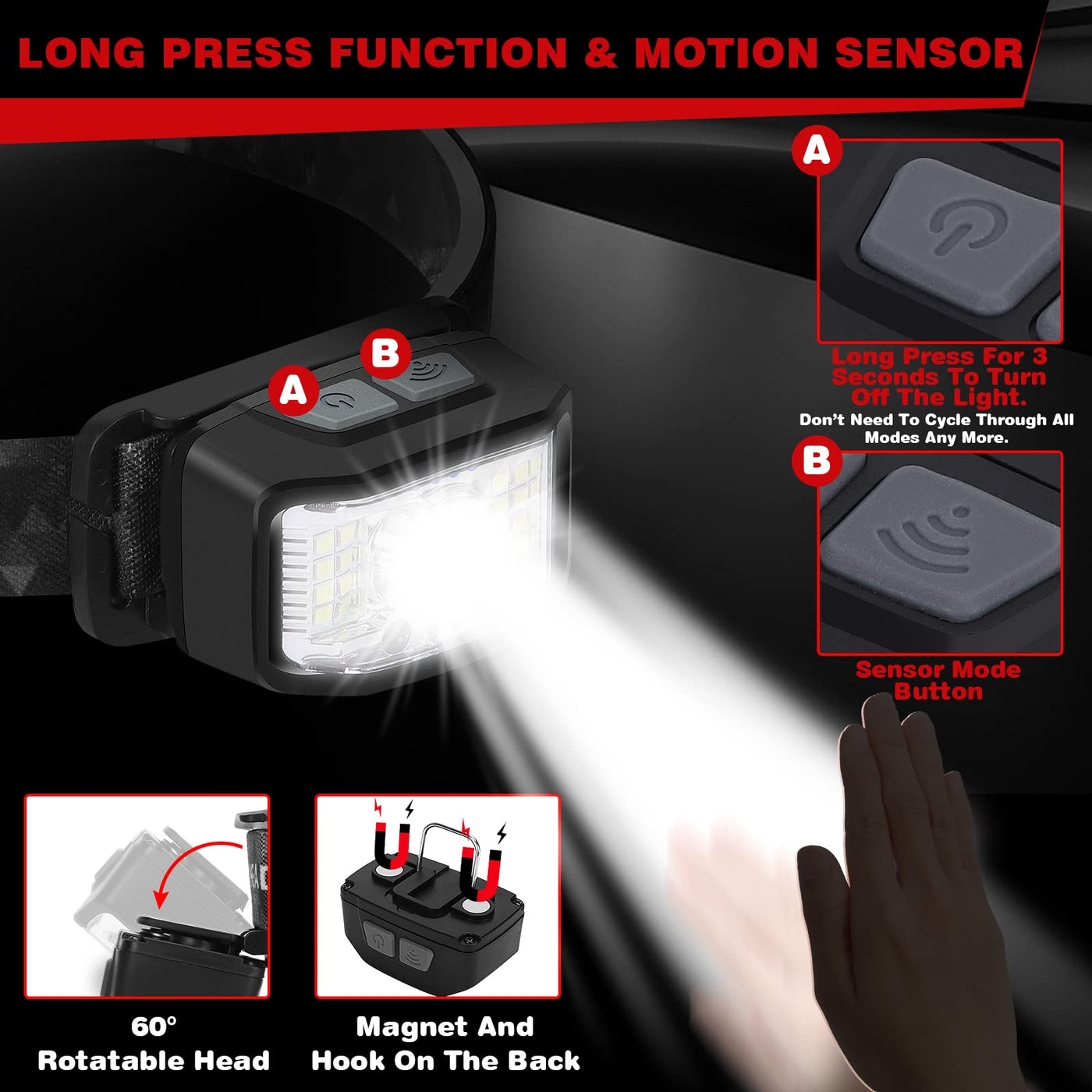 LONG PRESS FUNCTION & MOTION SENSOR

A

B

A

Long Press For 3 Seconds To Turn Off The Light.

Don't Need To Cycle Through All Modes Any More.

B

Sensor Mode Button

60°
Rotatable Head

Magnet And
Hook On The Back