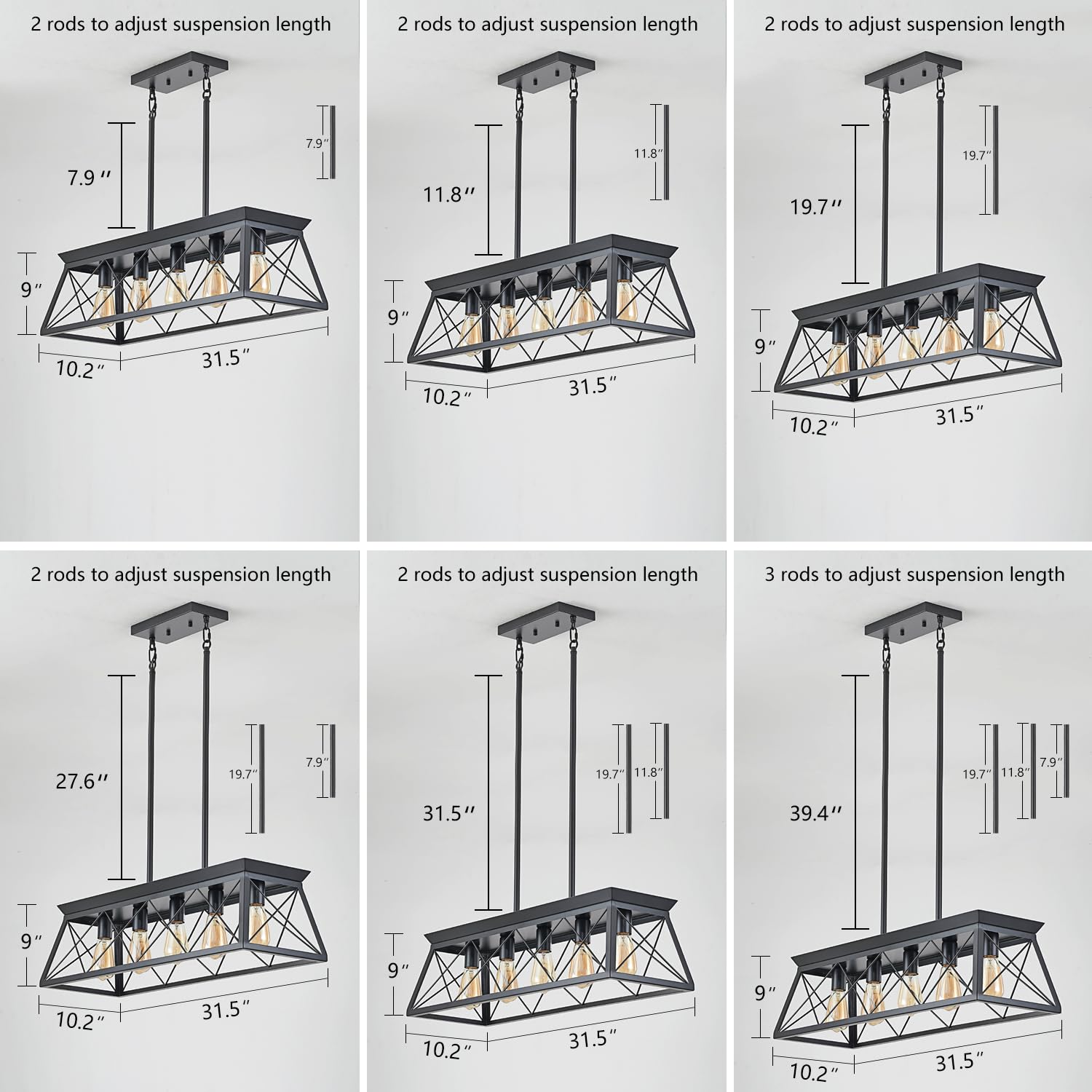 2 rods to adjust suspension length

7.9″

7.9″

9″

10.2″

31.5″

2 rods to adjust suspension length

11.8″

11.8″

9″

10.2″

31.5″

2 rods to adjust suspension length

19.7″

19.7″

9″

10.2″

31.5″

2 rods to adjust suspension length

27.6″

19.7″

7.9″

9″

10.2″

31.5″

2 rods to adjust suspension length

31.5″

19.7″

11.8″

9″

10.2″

31.5″

3 rods to adjust suspension length

39.4″

19.7″

11.8″

7.9″

9″

10.2″

31.5″