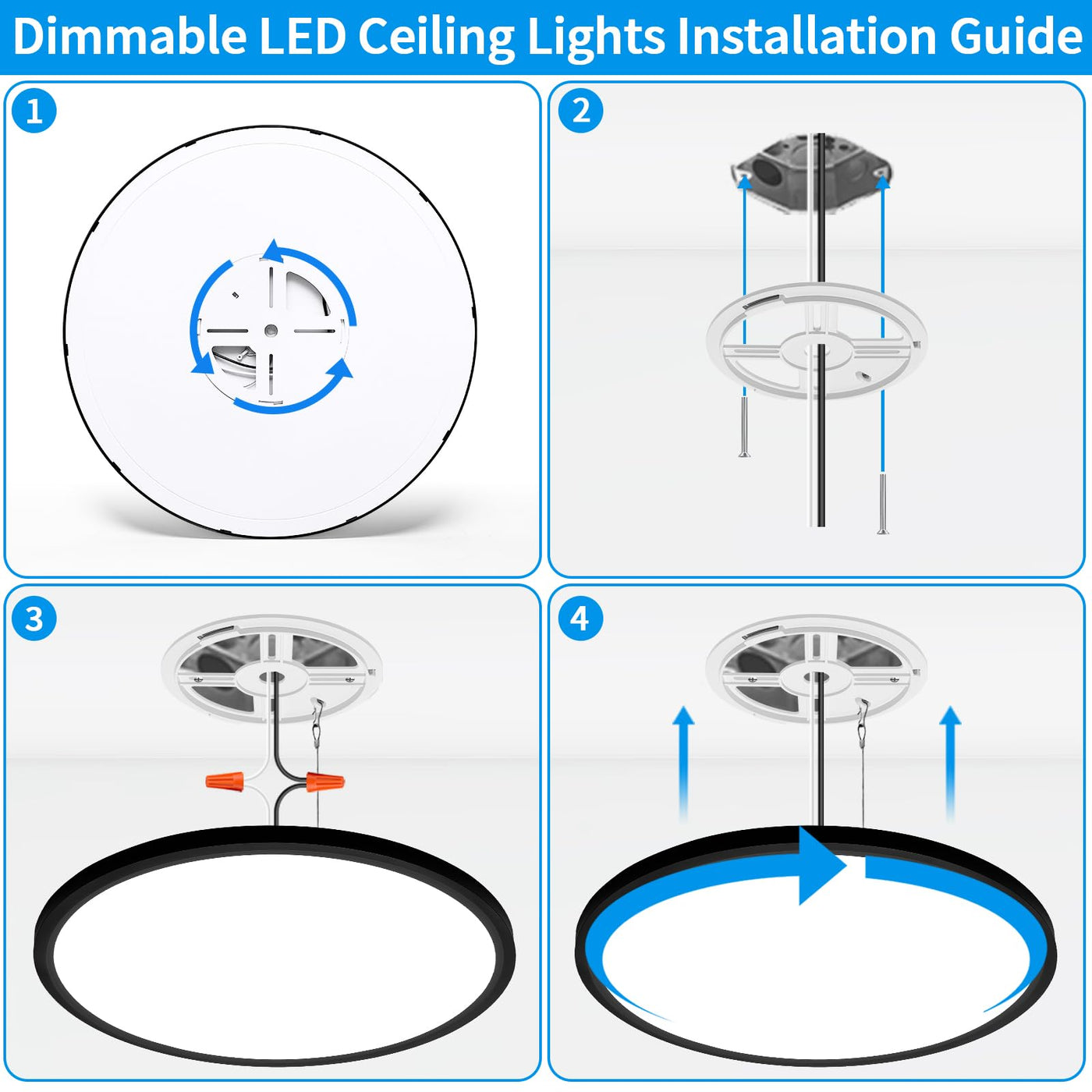 Dimmable LED Ceiling Lights Installation Guide

1

2

3

4