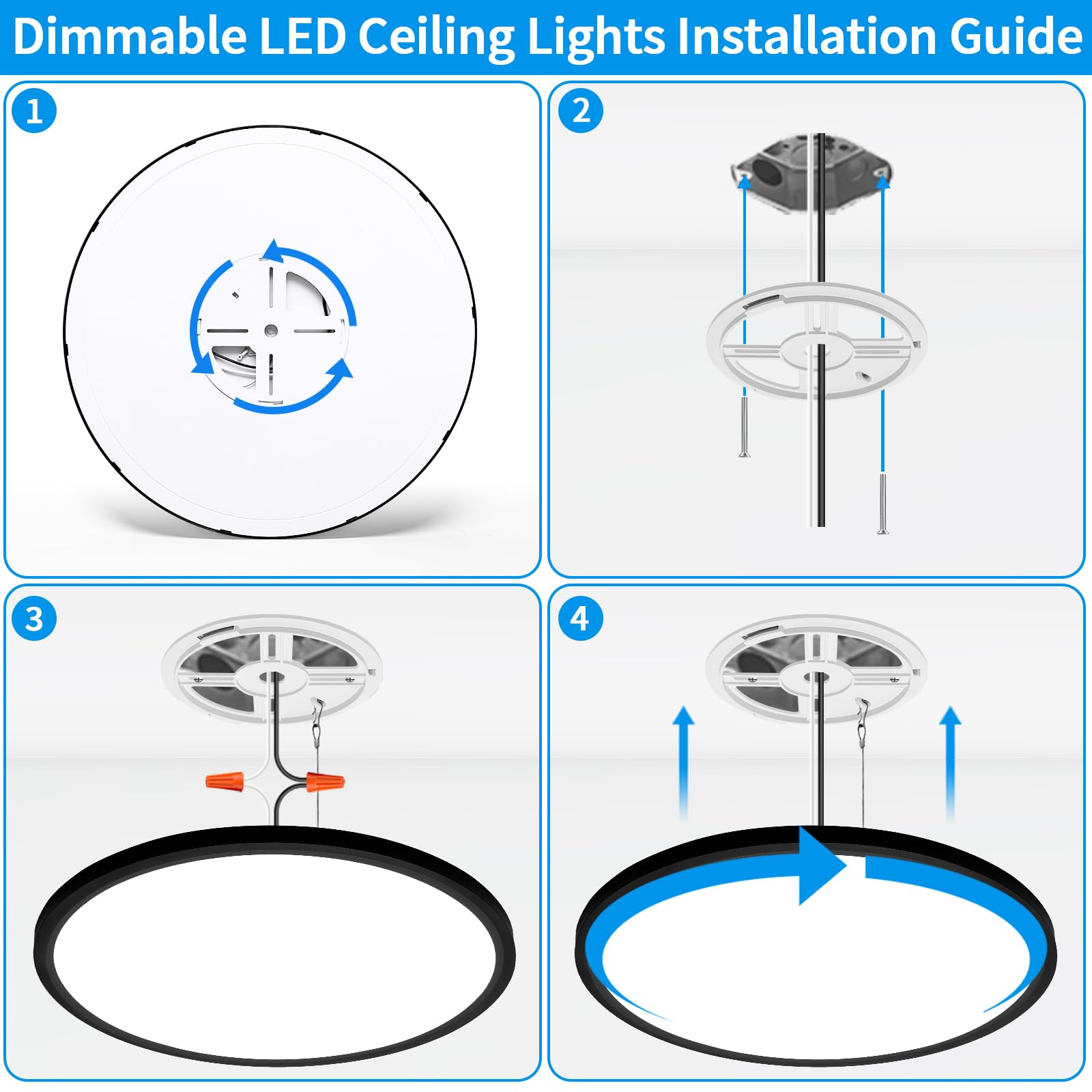 Dimmable LED Ceiling Lights Installation Guide

1

2

3

4