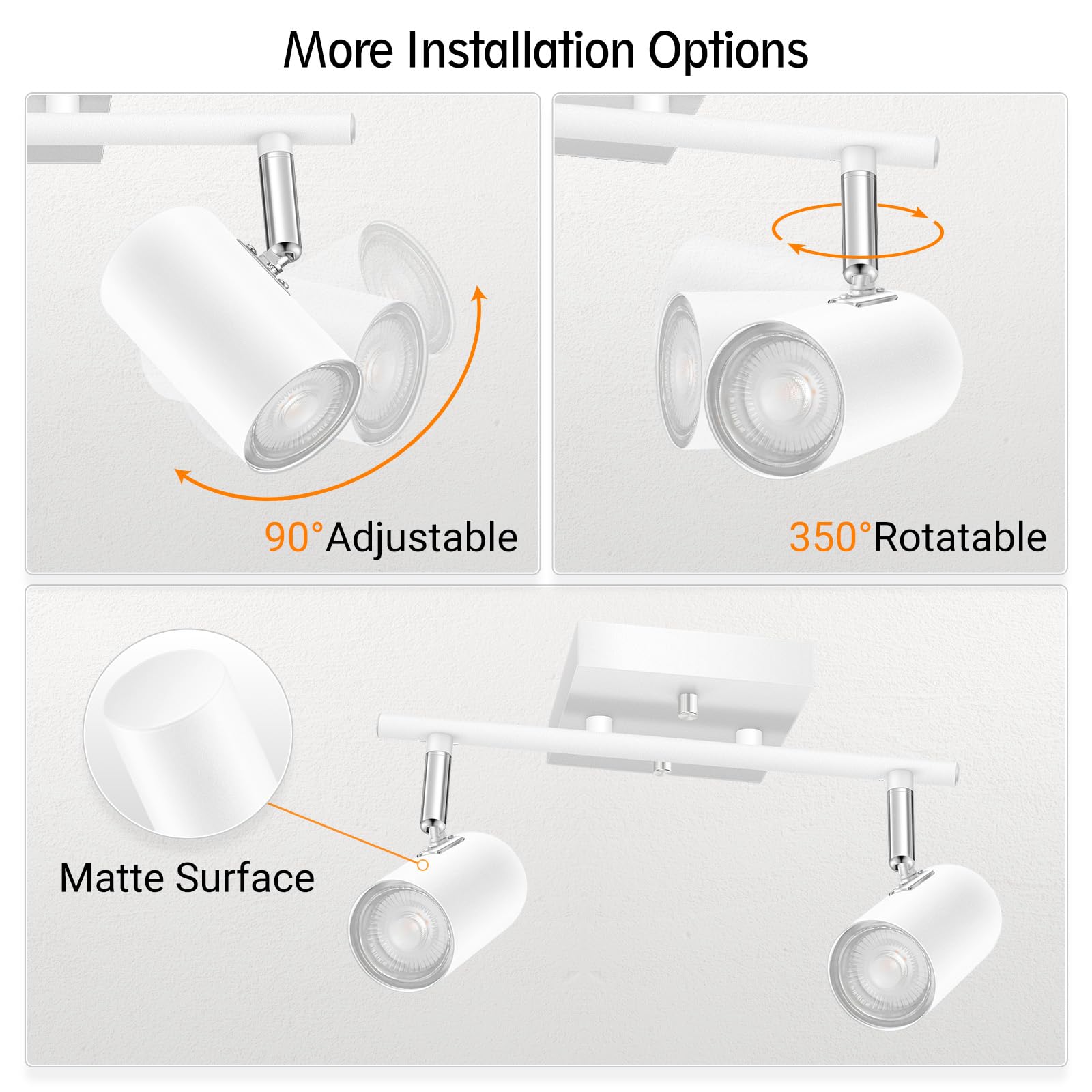 More Installation Options

90°Adjustable

350°Rotatable

Matte Surface