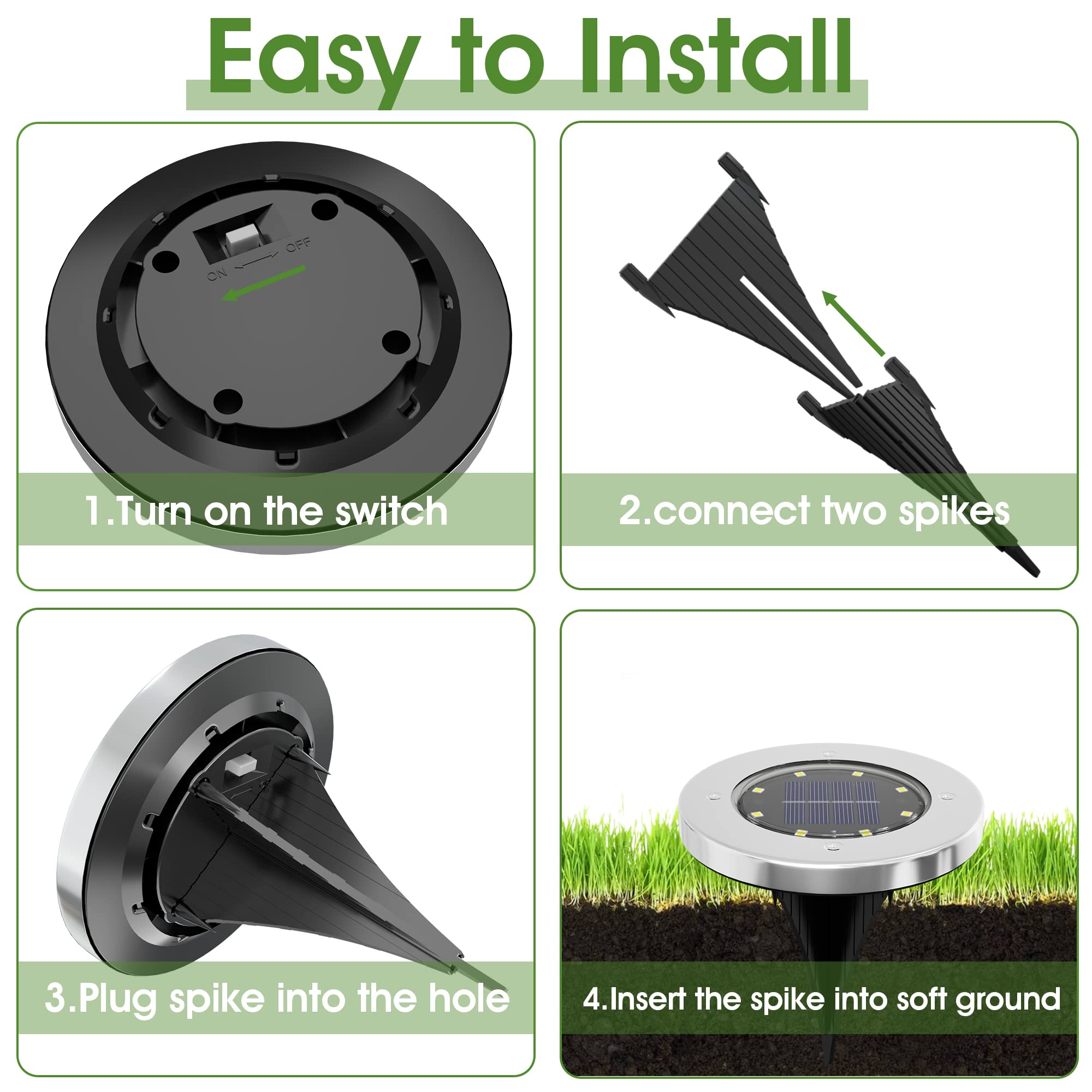 Easy to Install

ON OFF

1.Turn on the switch

2.connect two spikes

3.Plug spike into the hole

4.Insert the spike into soft ground