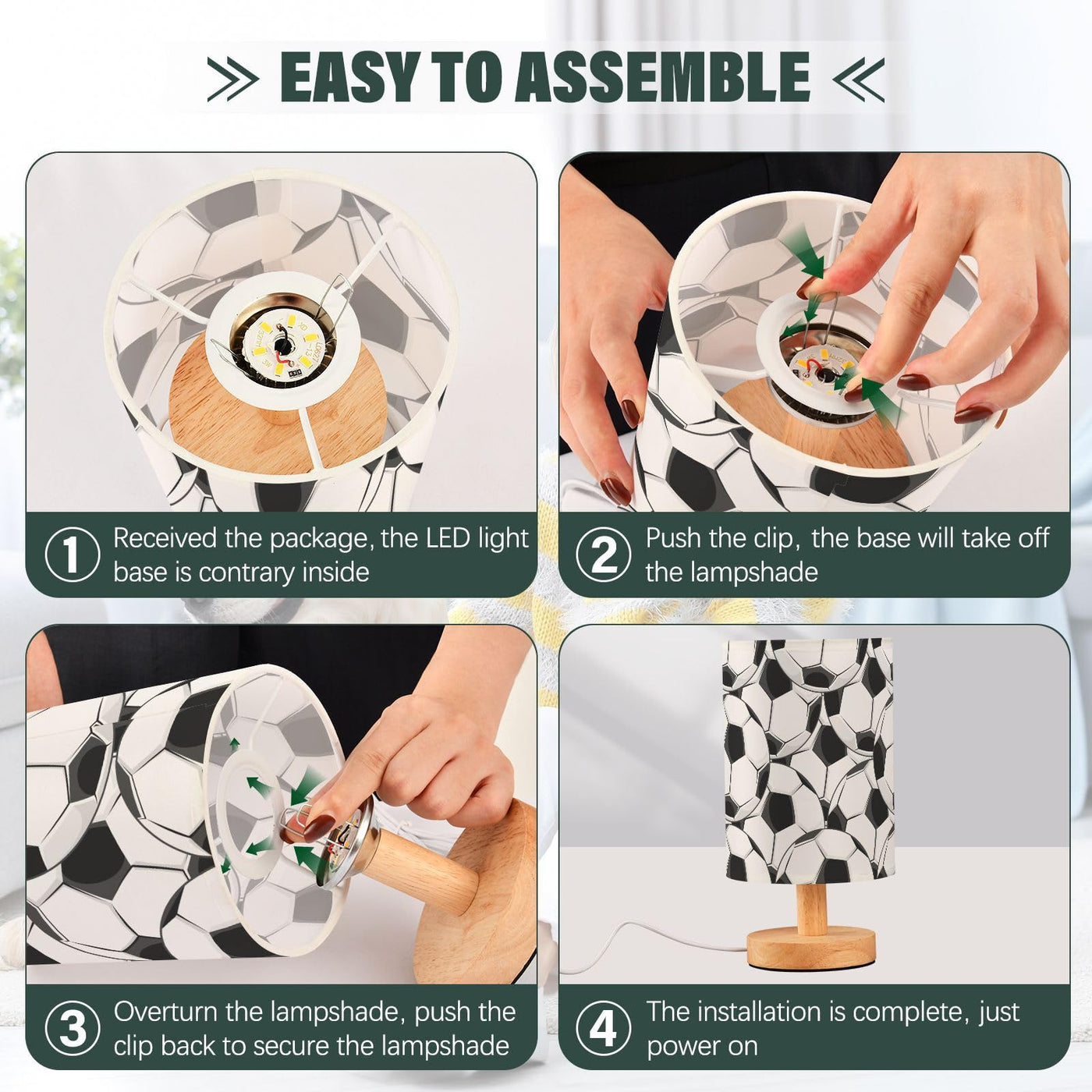 EASY TO ASSEMBLE

1 Received the package, the LED light base is contrary inside

2 Push the clip, the base will take off the lampshade

3 Overturn the lampshade, push the clip back to secure the lampshade

4 The installation is complete, just power on