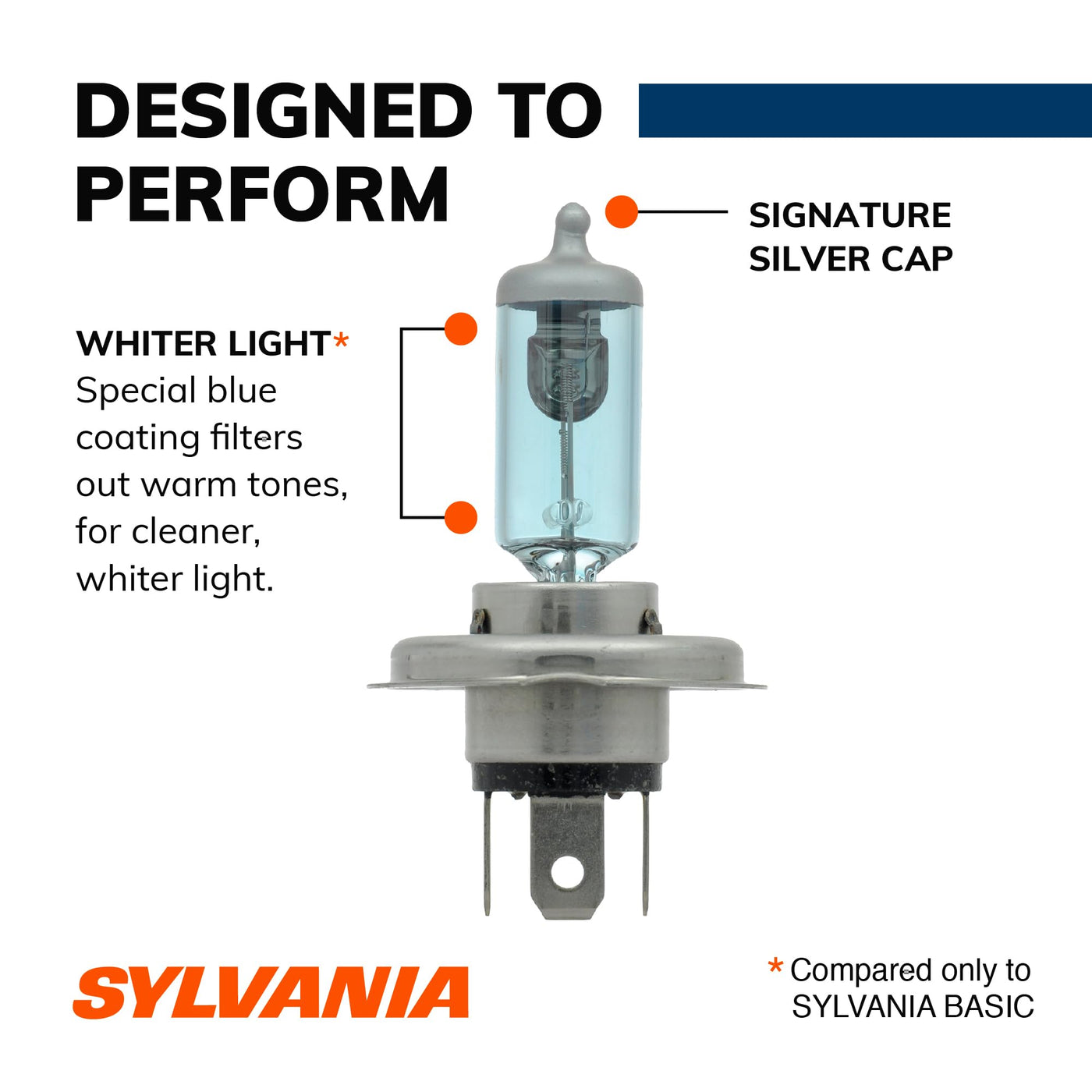 DESIGNED TO PERFORM

SIGNATURE SILVER CAP

WHITER LIGHT*
Special blue coating filters out warm tones, for cleaner, whiter light.

SYLVANIA

* Compared only to SYLVANIA BASIC