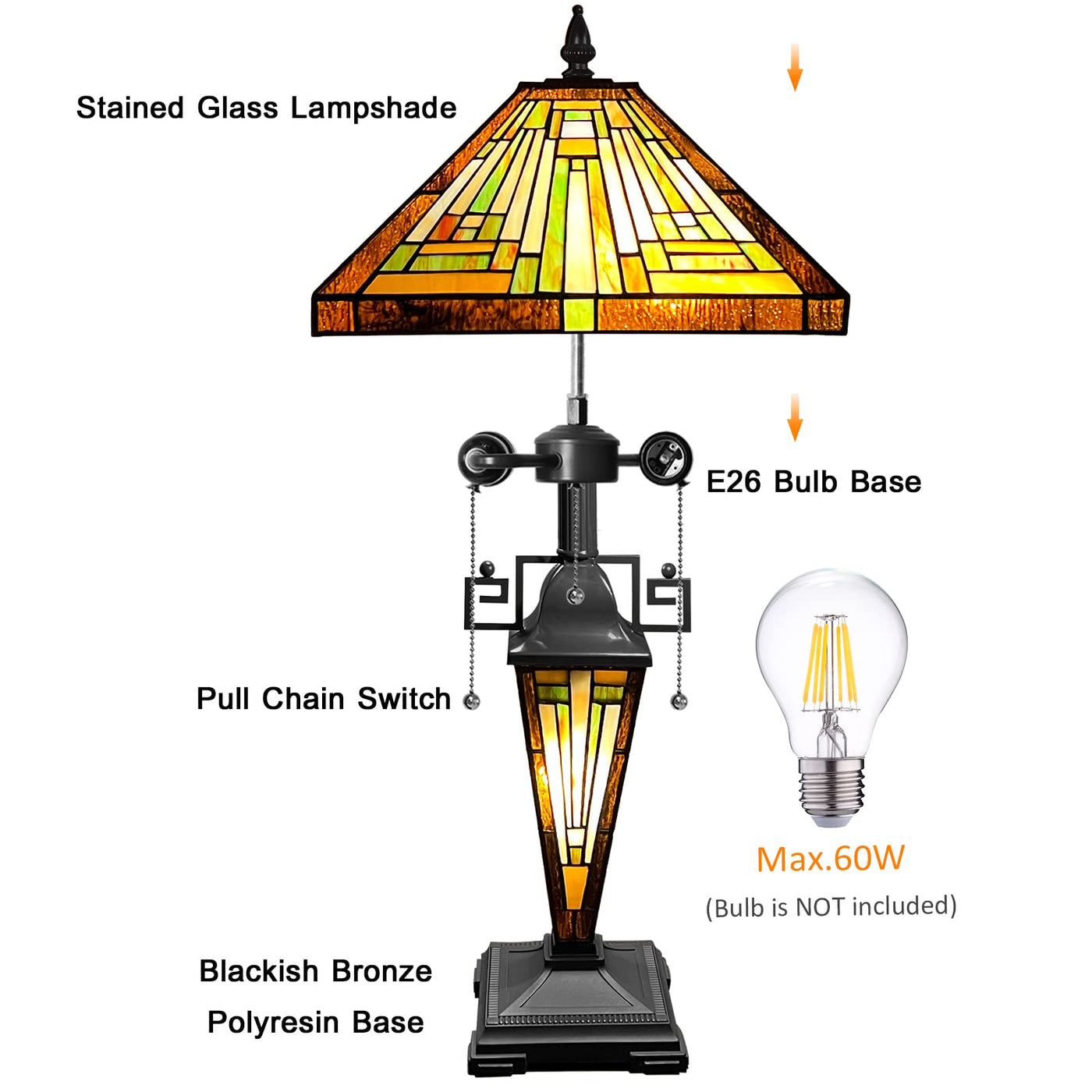 Stained Glass Lampshade

E26 Bulb Base

Pull Chain Switch

Max.60W

(Bulb is NOT included)

Blackish Bronze

Polyresin Base