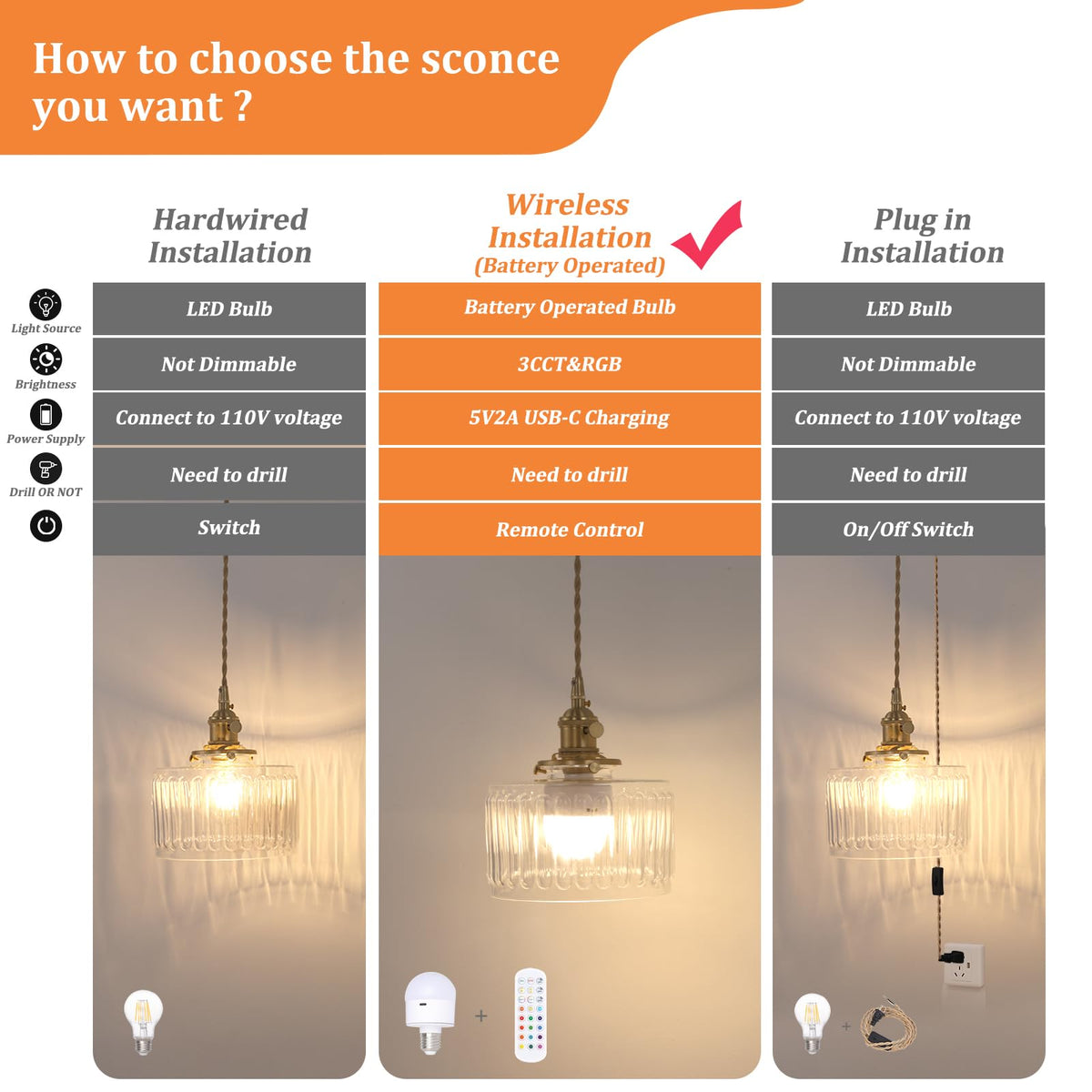 How to choose the sconce you want ?

| | Hardwired Installation | Wireless Installation (Battery Operated) | Plug in Installation |
|---|---|---|---|
| Light Source | LED Bulb | Battery Operated Bulb | LED Bulb |
| Brightness | Not Dimmable | 3CCT&RGB | Not Dimmable |
| Power Supply | Connect to 110V voltage | 5V2A USB-C Charging | Connect to 110V voltage |
| Drill OR NOT | Need to drill | Need to drill | Need to drill |
| | Switch | Remote Control | On/Off Switch |

+

+