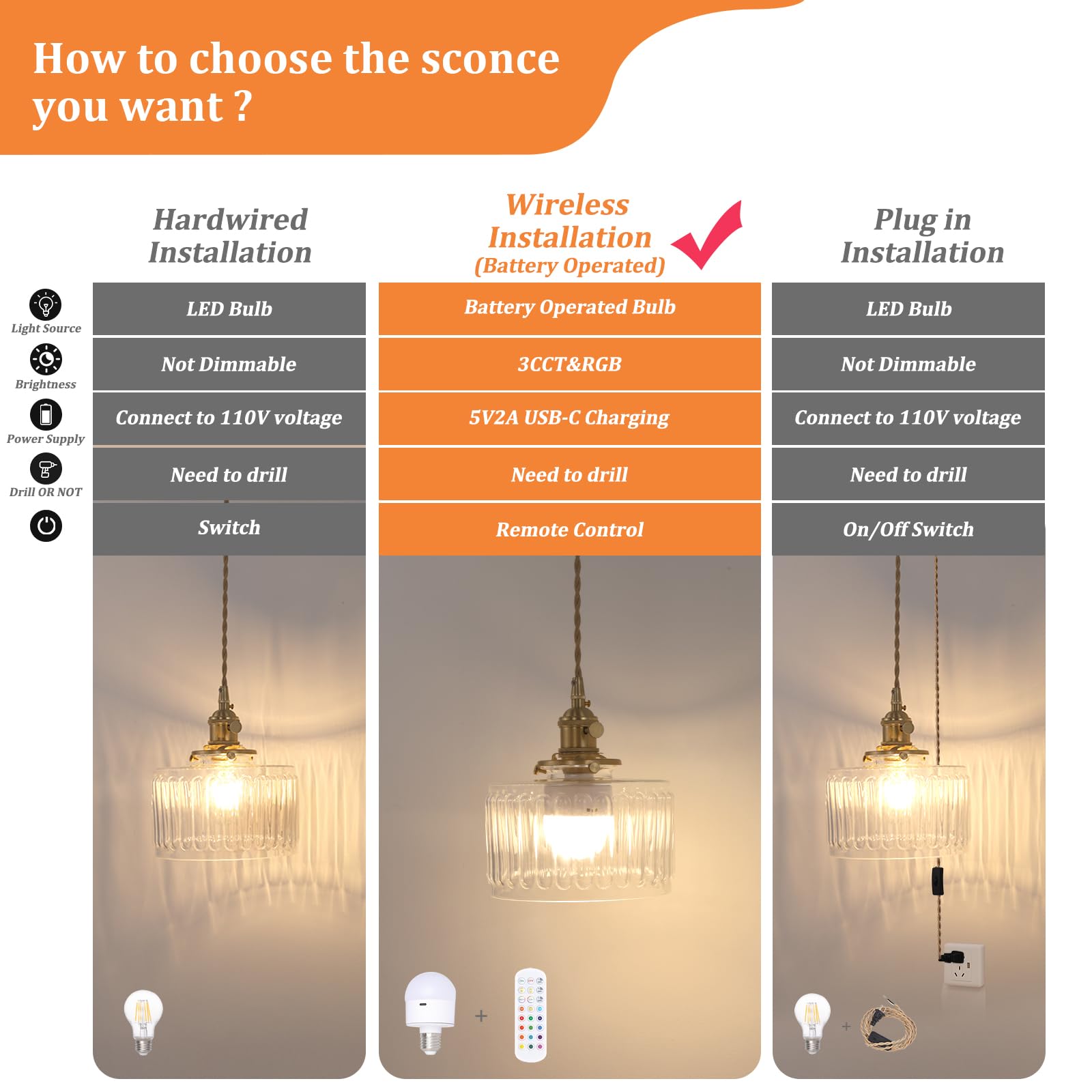 How to choose the sconce you want ?

| | Hardwired Installation | Wireless Installation (Battery Operated) | Plug in Installation |
|---|---|---|---|
| Light Source | LED Bulb | Battery Operated Bulb | LED Bulb |
| Brightness | Not Dimmable | 3CCT&RGB | Not Dimmable |
| Power Supply | Connect to 110V voltage | 5V2A USB-C Charging | Connect to 110V voltage |
| Drill OR NOT | Need to drill | Need to drill | Need to drill |
| | Switch | Remote Control | On/Off Switch |

+

+