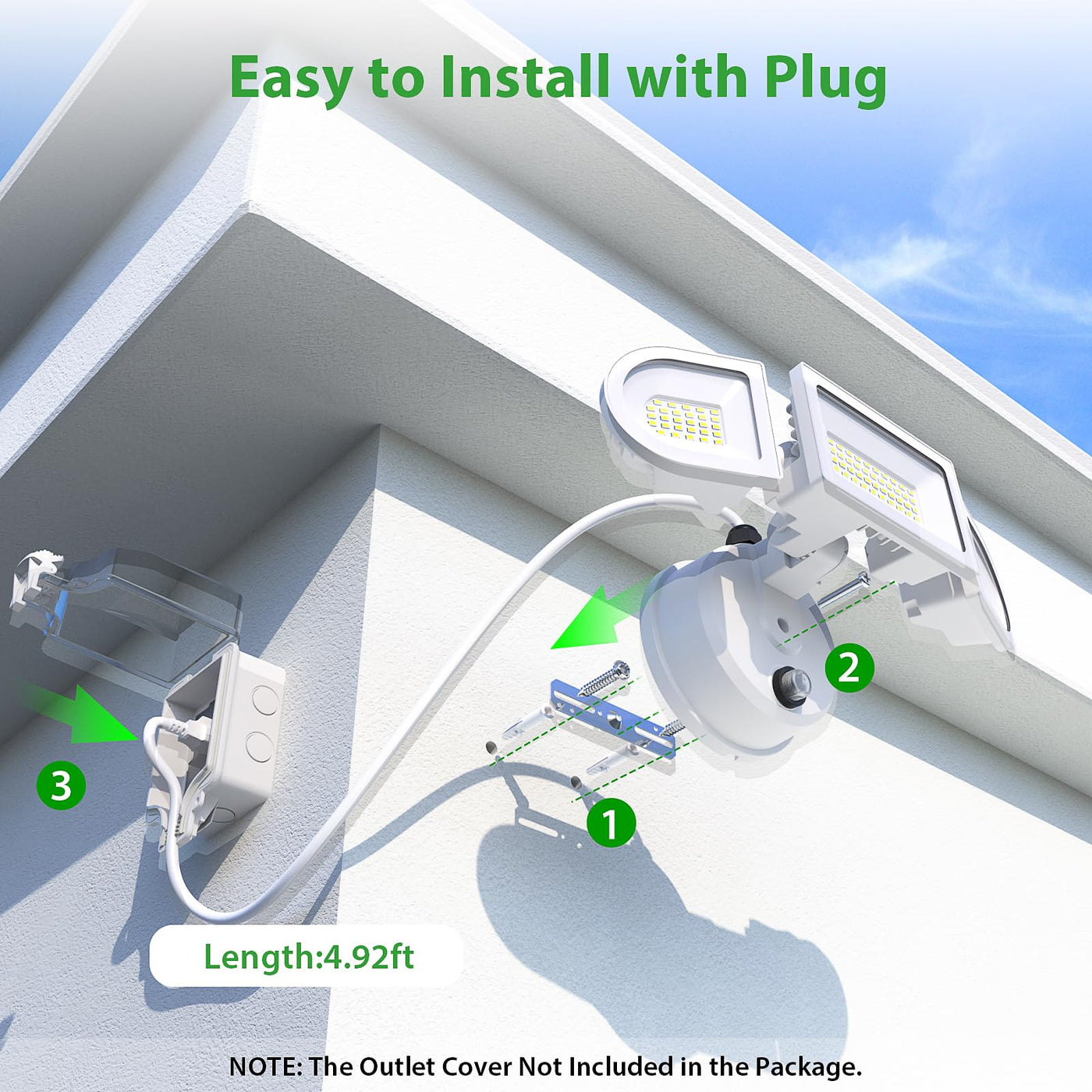 Easy to Install with Plug

2

3

1

Length:4.92ft

NOTE: The Outlet Cover Not Included in the Package.