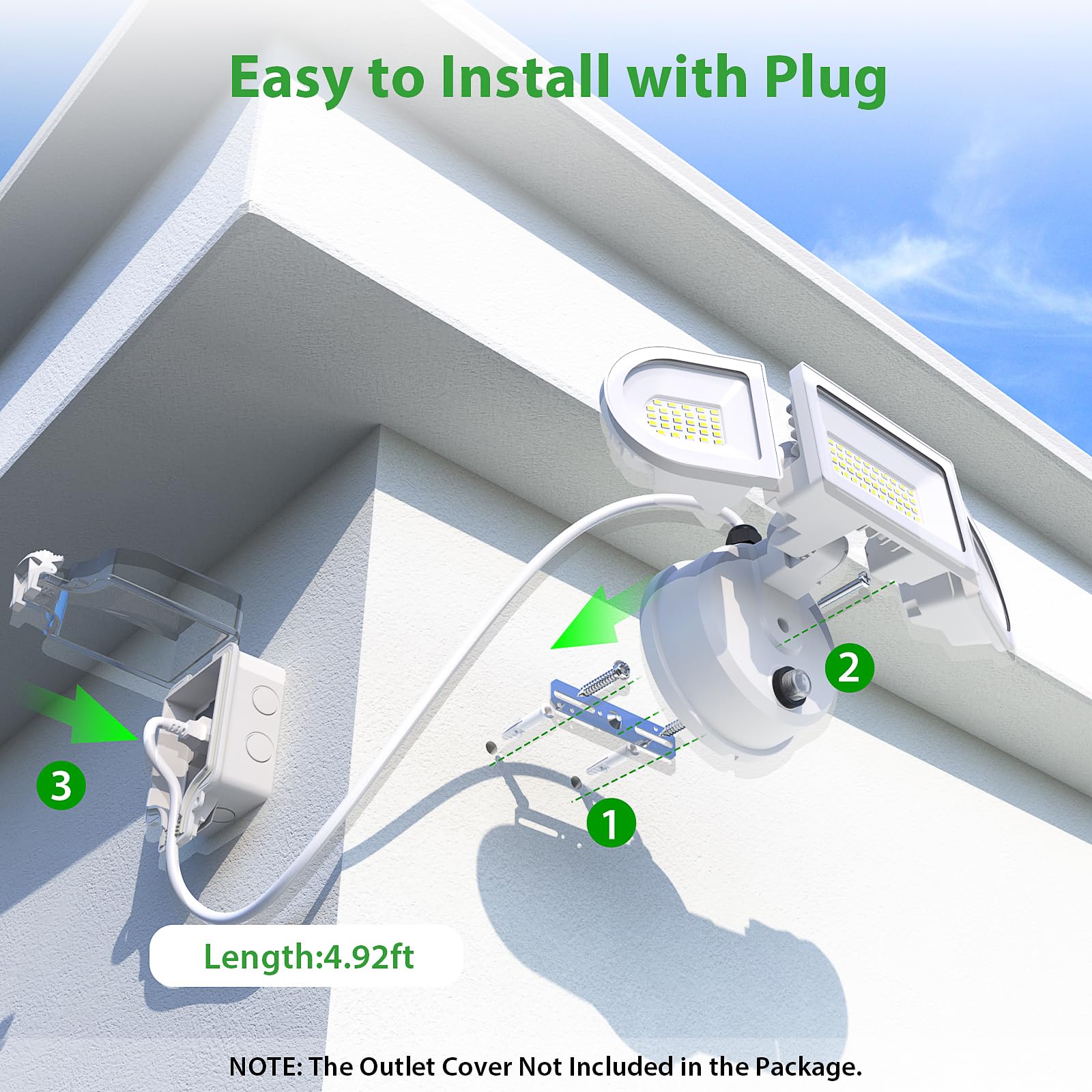 Easy to Install with Plug

2

3

1

Length:4.92ft

NOTE: The Outlet Cover Not Included in the Package.