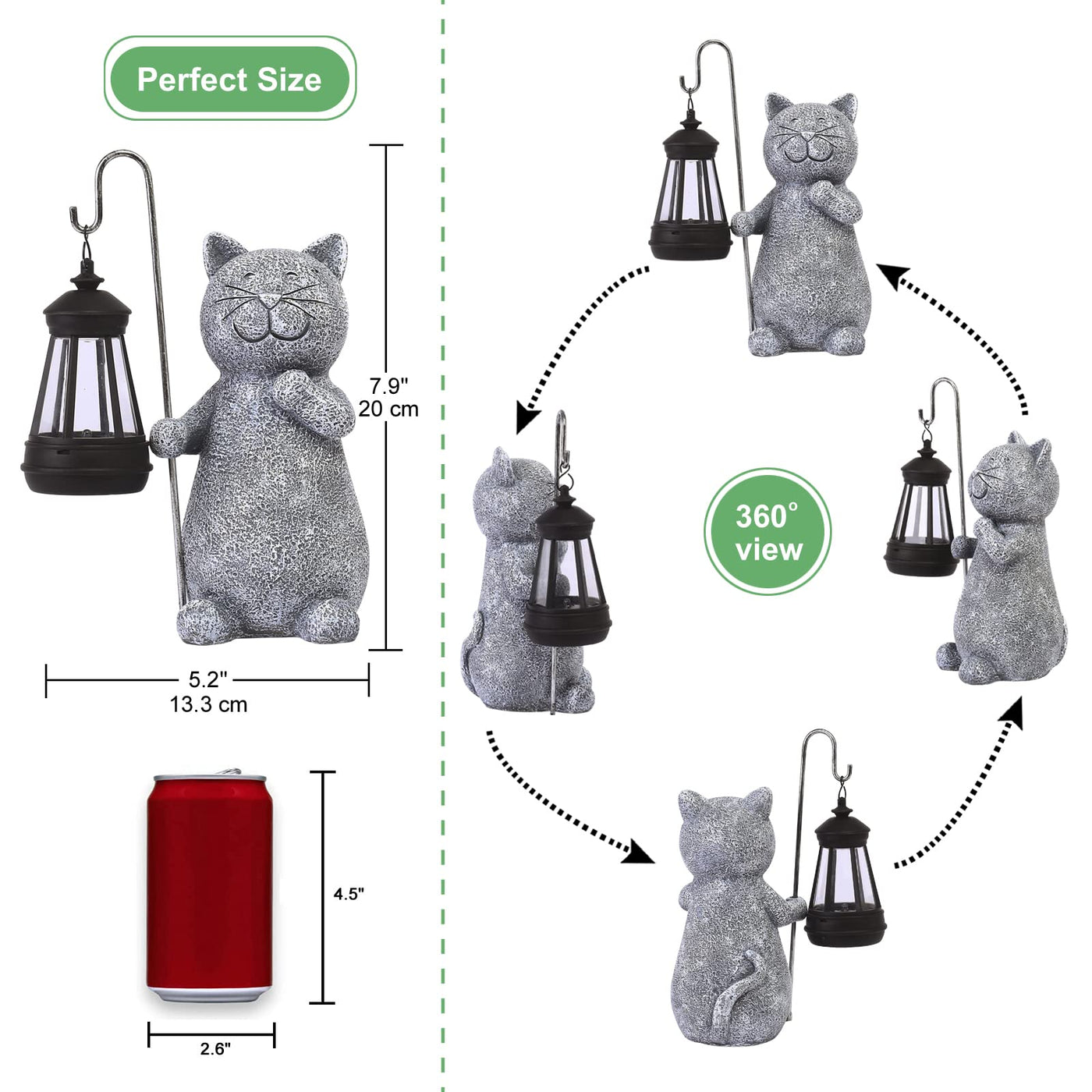 Perfect Size

7.9"
20 cm

5.2"
13.3 cm

4.5"

2.6"

360°
view