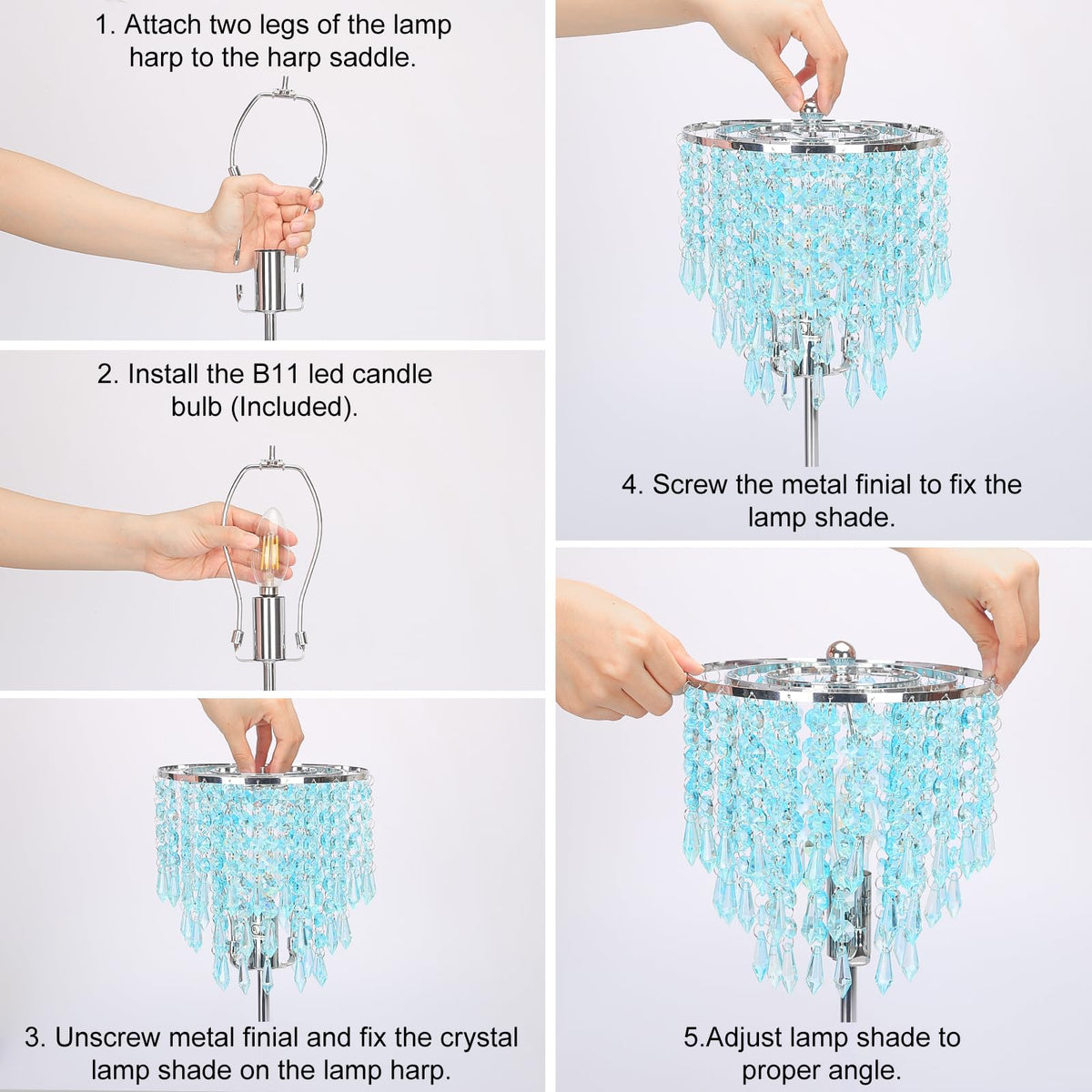 1. Attach two legs of the lamp harp to the harp saddle.

2. Install the B11 led candle bulb (Included).

3. Unscrew metal finial and fix the crystal lamp shade on the lamp harp.

4. Screw the metal finial to fix the lamp shade.

5.Adjust lamp shade to proper angle.