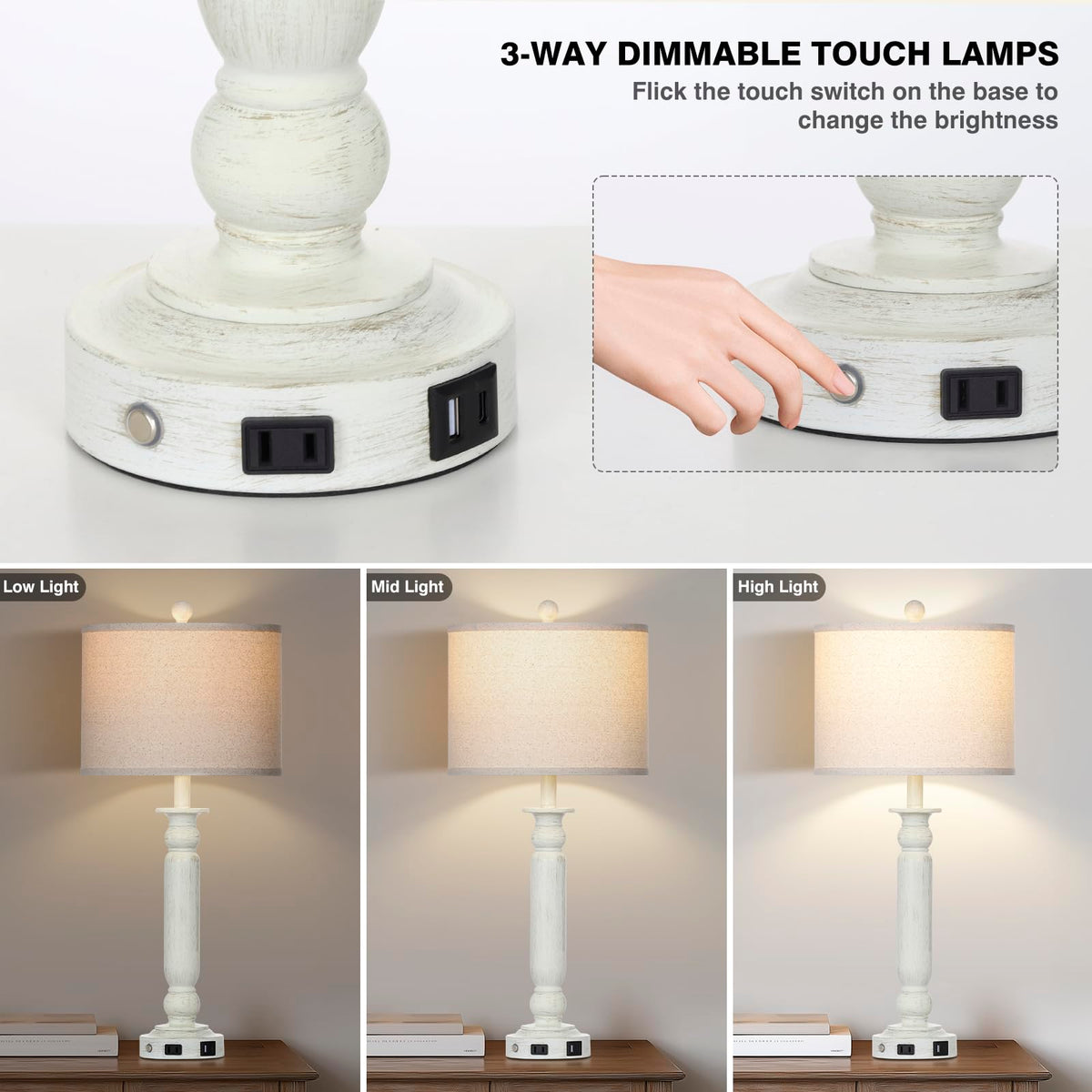 3-WAY DIMMABLE TOUCH LAMPS

Flick the touch switch on the base to change the brightness

Low Light

Mid Light

High Light