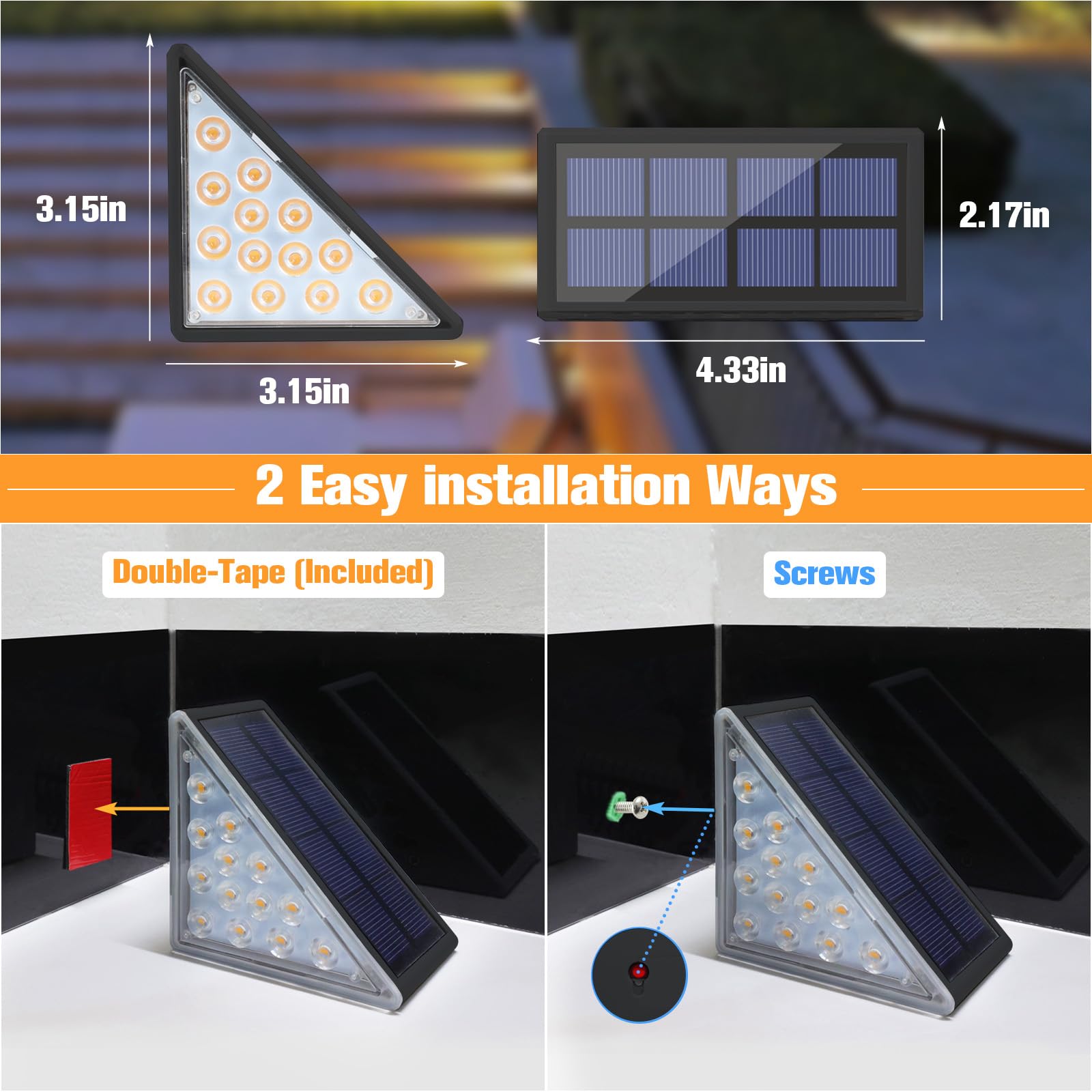 3.15in

3.15in

2.17in

4.33in

2 Easy installation Ways

Double-Tape (Included)

Screws