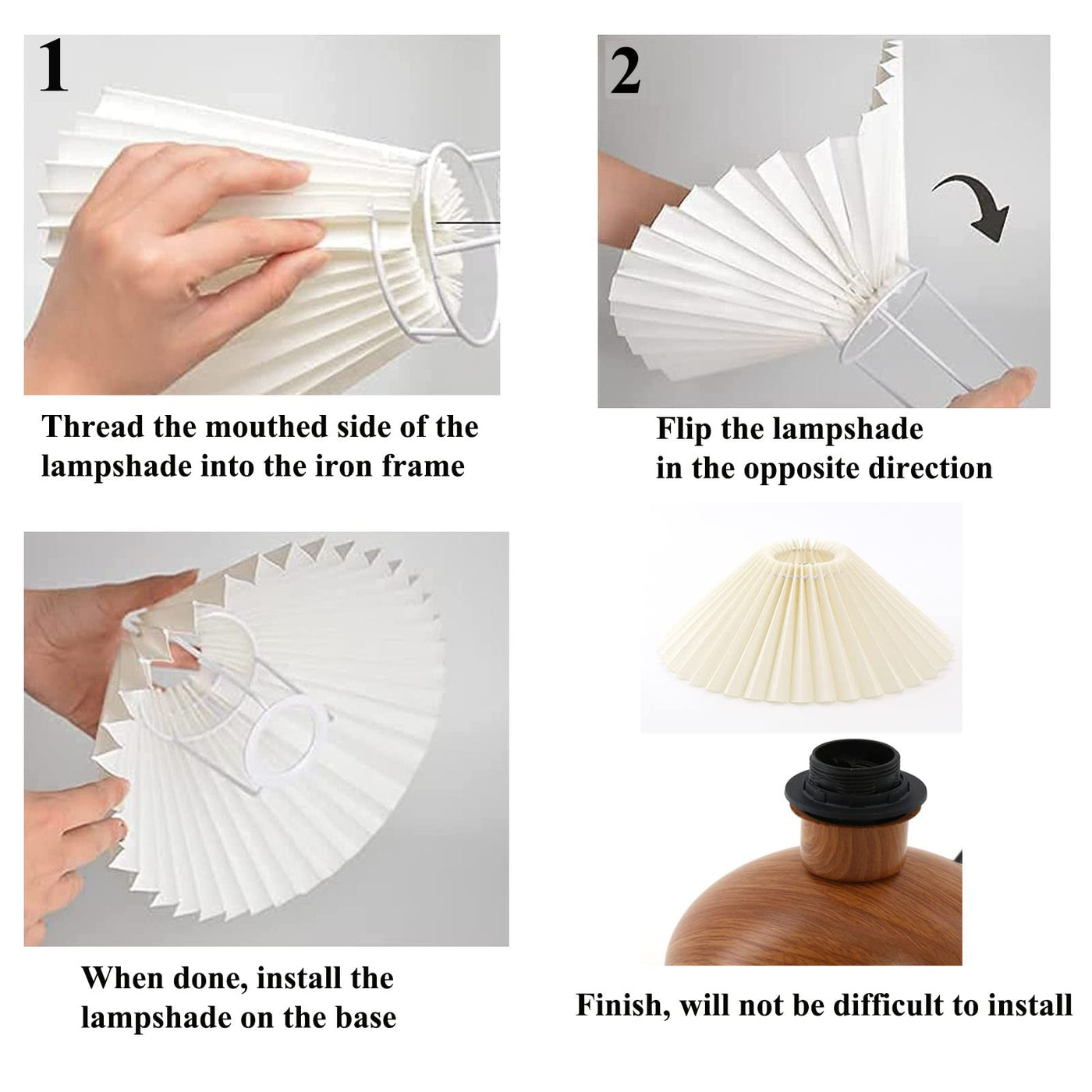 1

Thread the mouthed side of the lampshade into the iron frame

2

Flip the lampshade in the opposite direction

When done, install the lampshade on the base

Finish, will not be difficult to install