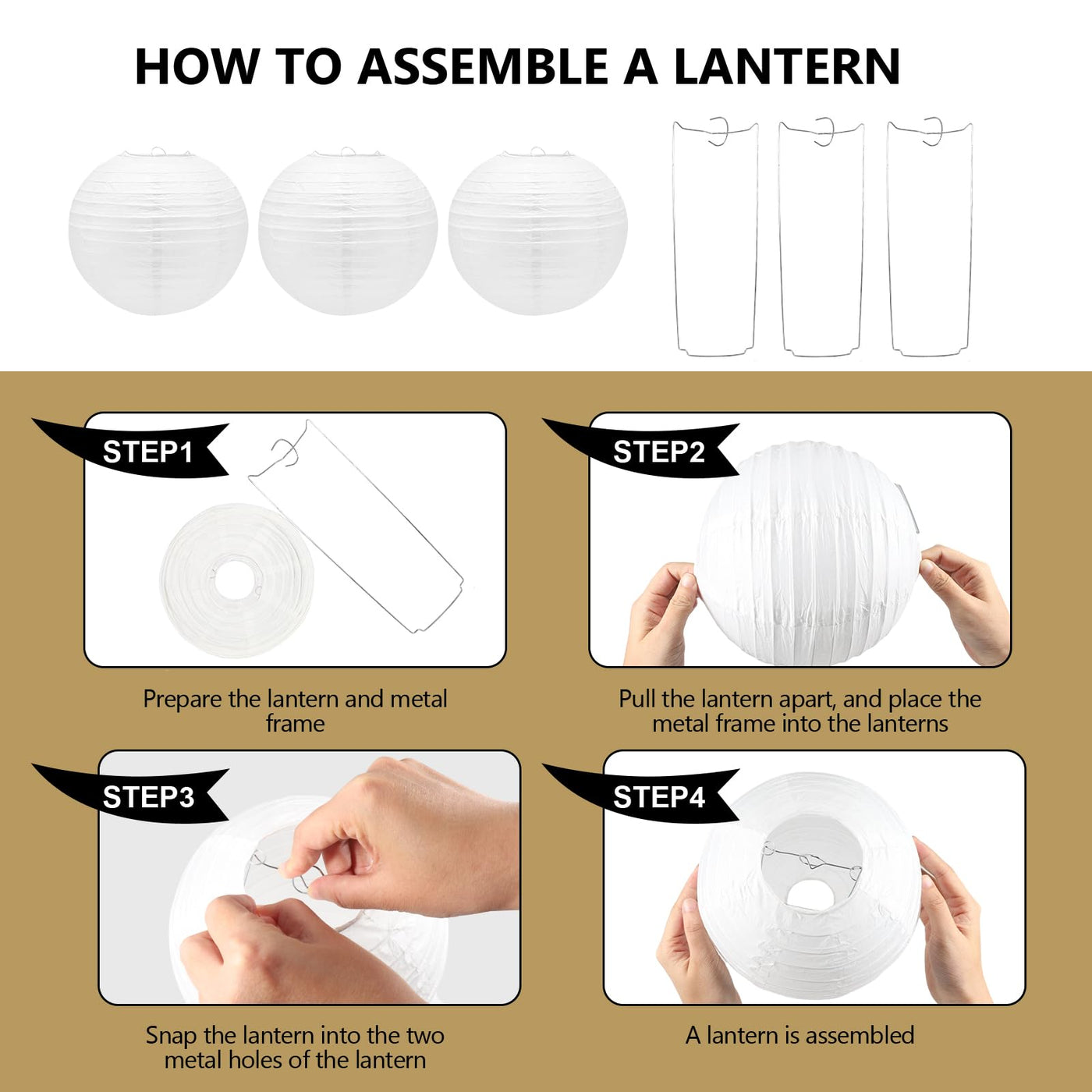 HOW TO ASSEMBLE A LANTERN

STEP1

Prepare the lantern and metal frame

STEP2

Pull the lantern apart, and place the metal frame into the lanterns

STEP3

Snap the lantern into the two metal holes of the lantern

STEP4

A lantern is assembled