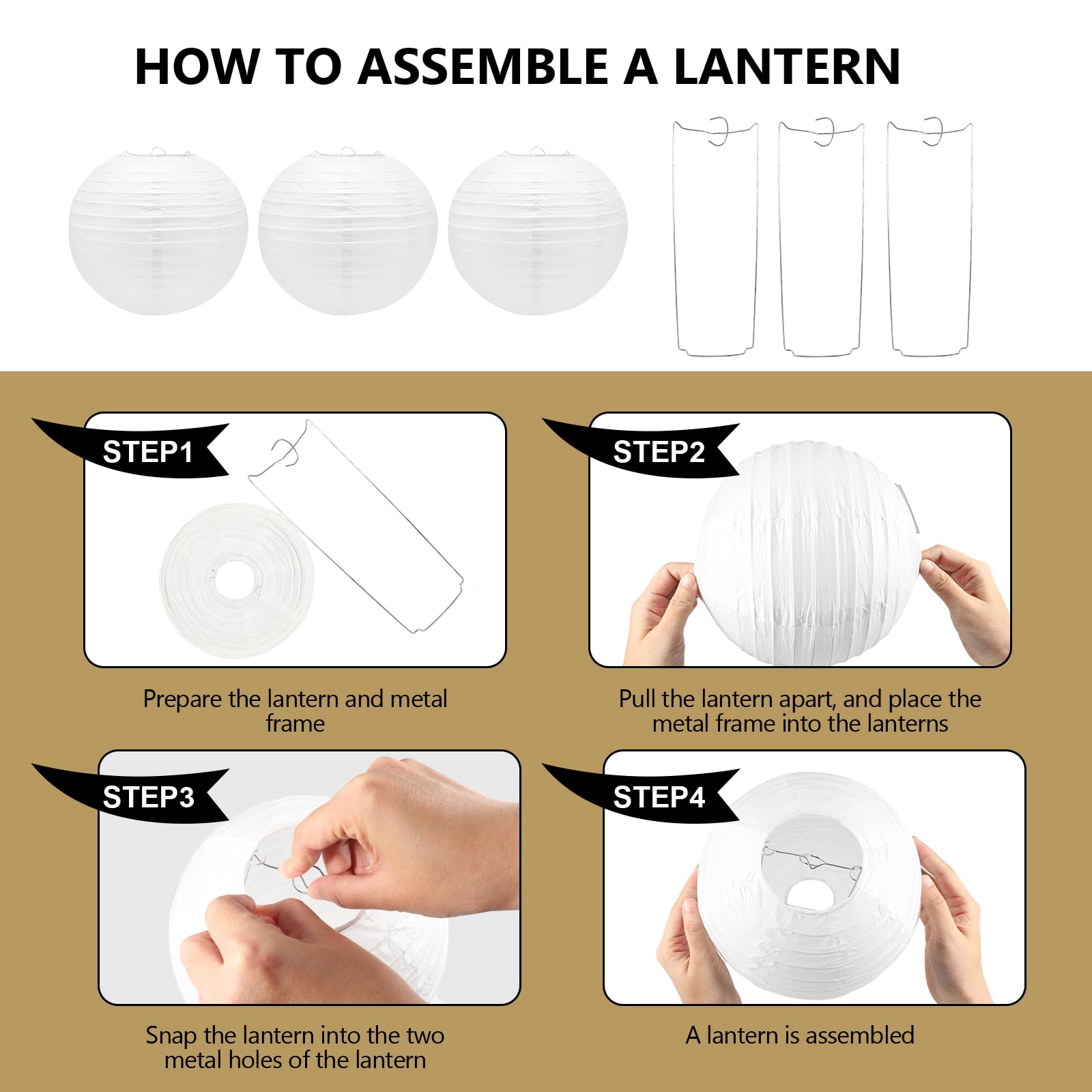 HOW TO ASSEMBLE A LANTERN

STEP1

Prepare the lantern and metal frame

STEP2

Pull the lantern apart, and place the metal frame into the lanterns

STEP3

Snap the lantern into the two metal holes of the lantern

STEP4

A lantern is assembled